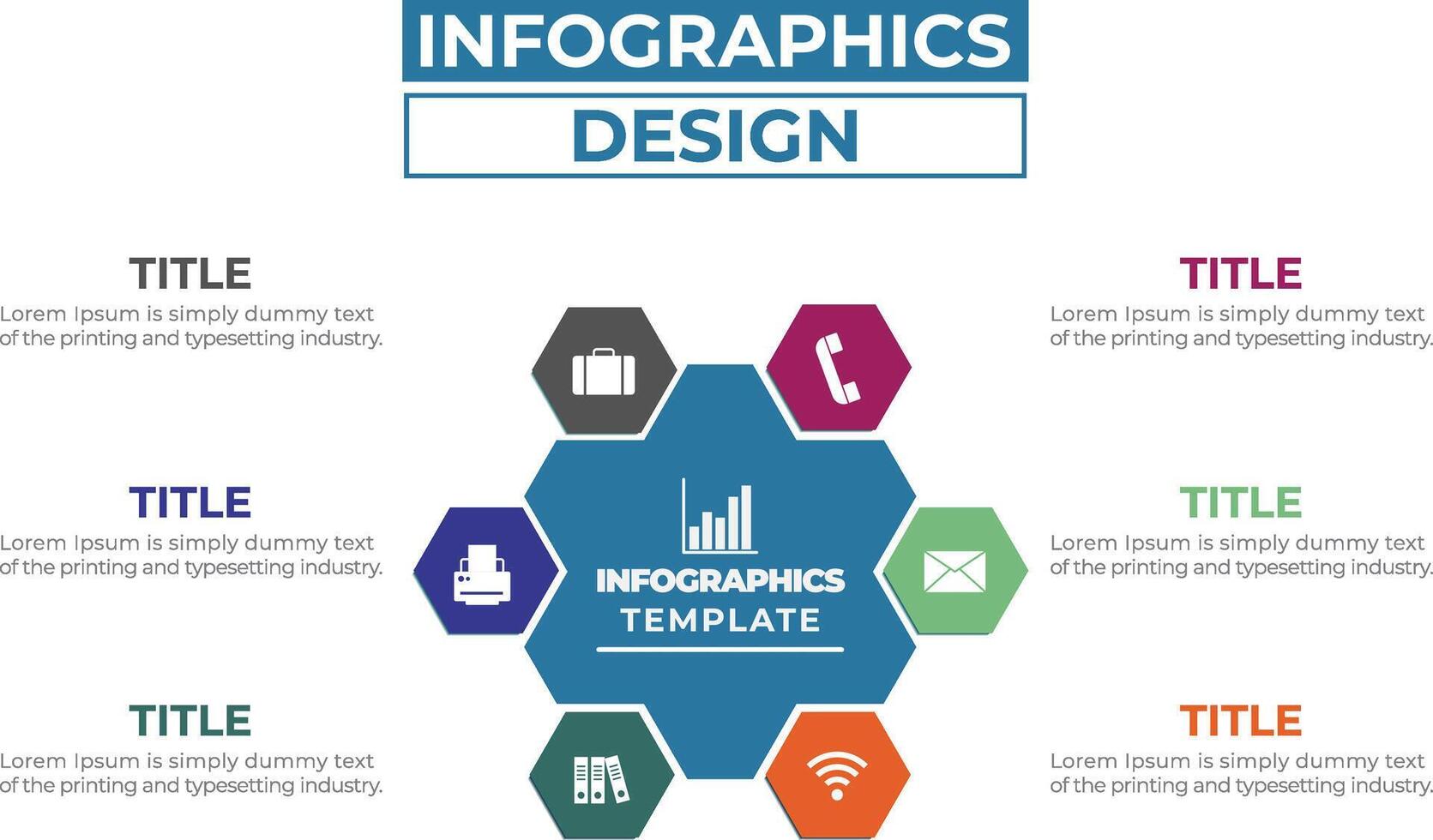 INFOGRAPHICS

DESIGN

TITLE
Lorem Ipsum is simply dummy text of the printing and typesetting industry.

TITLE
Lorem Ipsum is simply dummy text of the printing and typesetting industry.

TITLE
Lorem Ipsum is simply dummy text of the printing and typesetting industry.

INFOGRAPHICS
TEMPLATE

TITLE
Lorem Ipsum is simply dummy text of the printing and typesetting industry.

TITLE
Lorem Ipsum is simply dummy text of the printing and typesetting industry.

TITLE
Lorem Ipsum is simply dummy text of the printing and typesetting industry.