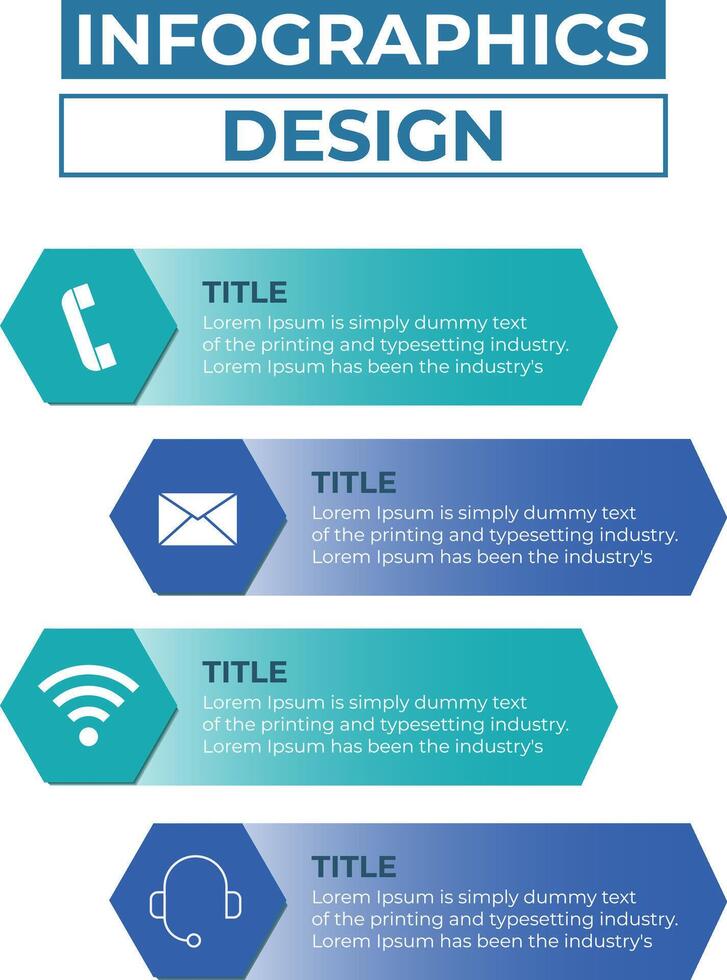 INFOGRAPHICS
DESIGN

TITLE
Lorem Ipsum is simply dummy text of the printing and typesetting industry. Lorem Ipsum has been the industry's

TITLE
Lorem Ipsum is simply dummy text of the printing and typesetting industry. Lorem Ipsum has been the industry's

TITLE
Lorem Ipsum is simply dummy text of the printing and typesetting industry. Lorem Ipsum has been the industry's

TITLE
Lorem Ipsum is simply dummy text of the printing and typesetting industry. Lorem Ipsum has been the industry's