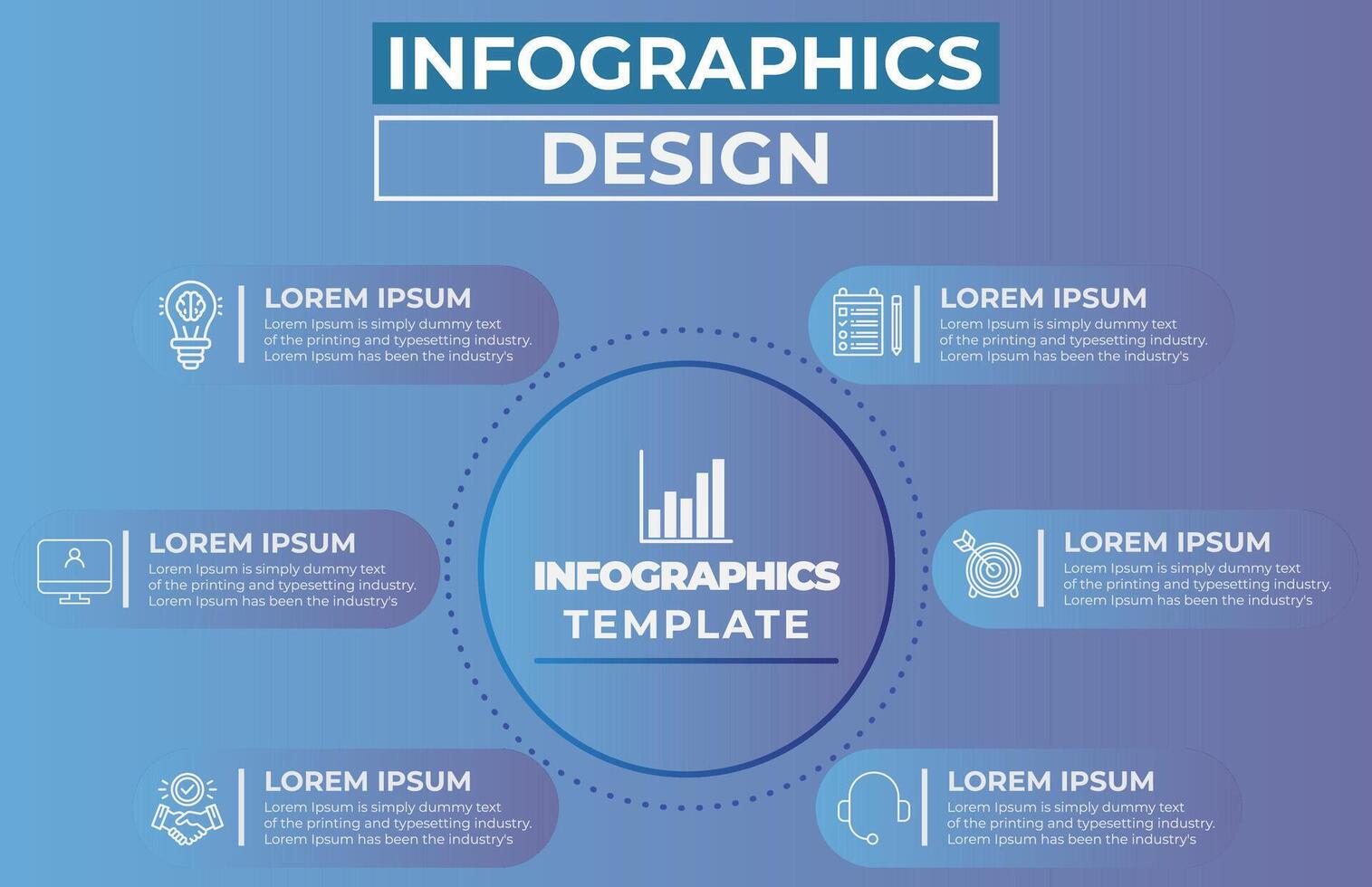 INFOGRAPHICS
DESIGN

LOREM IPSUM
Lorem Ipsum is simply dummy text of the printing and typesetting industry. Lorem Ipsum has been the industry's

LOREM IPSUM
Lorem Ipsum is simply dummy text of the printing and typesetting industry. Lorem Ipsum has been the industry's

LOREM IPSUM
Lorem Ipsum is simply dummy text of the printing and typesetting industry. Lorem Ipsum has been the industry's

INFOGRAPHICS
TEMPLATE

LOREM IPSUM
Lorem Ipsum is simply dummy text of the printing and typesetting industry. Lorem Ipsum has been the industry's

LOREM IPSUM
Lorem Ipsum is simply dummy text of the printing and typesetting industry. Lorem Ipsum has been the industry's

LOREM IPSUM
Lorem Ipsum is simply dummy text of the printing and typesetting industry. Lorem Ipsum has been the industry's