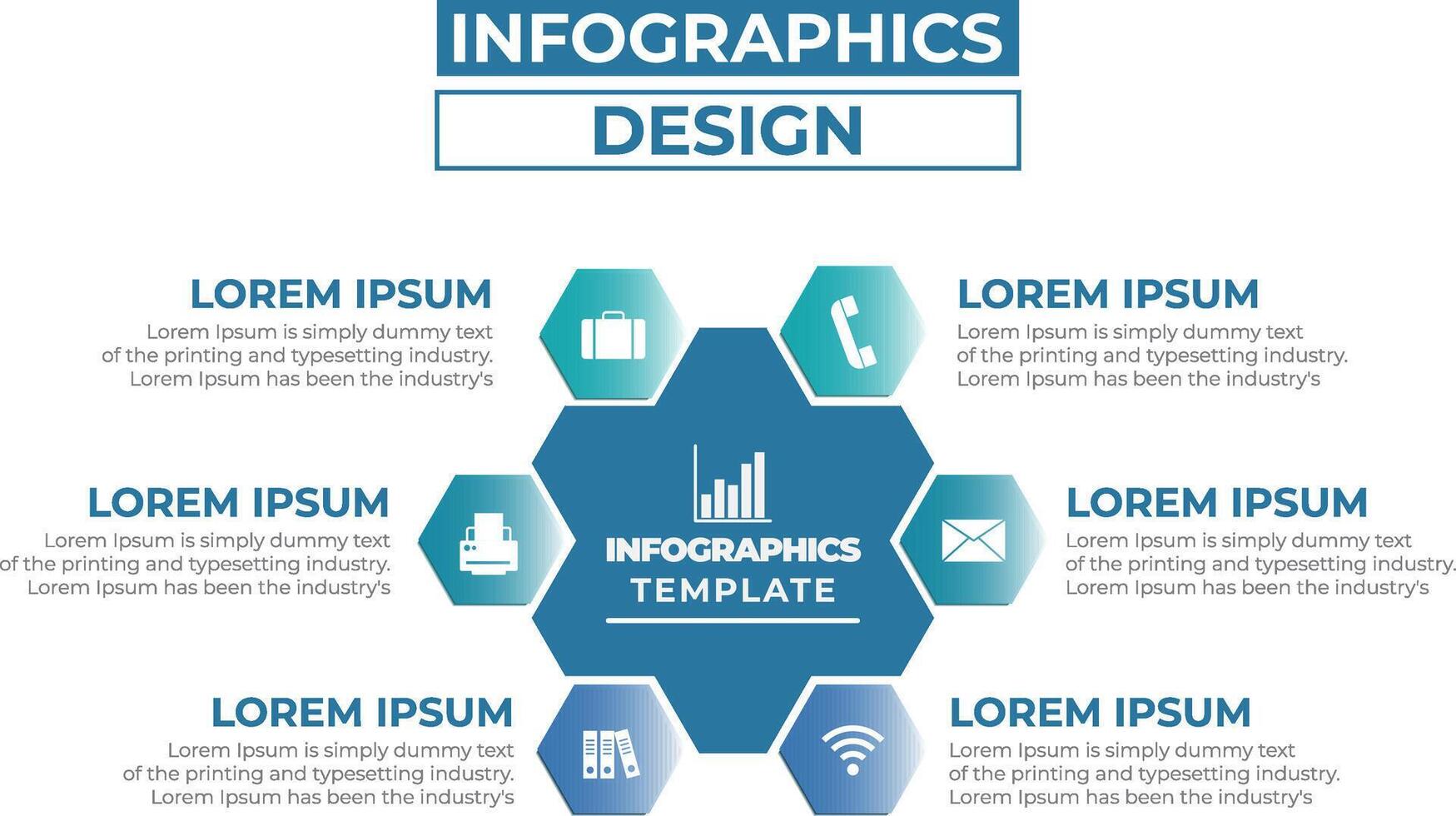 INFOGRAPHICS
DESIGN

LOREM IPSUM
Lorem Ipsum is simply dummy text of the printing and typesetting industry. Lorem Ipsum has been the industry's

LOREM IPSUM
Lorem Ipsum is simply dummy text of the printing and typesetting industry. Lorem Ipsum has been the industry's

LOREM IPSUM
Lorem Ipsum is simply dummy text of the printing and typesetting industry. Lorem Ipsum has been the industry's

INFOGRAPHICS
TEMPLATE

LOREM IPSUM
Lorem Ipsum is simply dummy text of the printing and typesetting industry. Lorem Ipsum has been the industry's

LOREM IPSUM
Lorem Ipsum is simply dummy text of the printing and typesetting industry. Lorem Ipsum has been the industry's

LOREM IPSUM
Lorem Ipsum is simply dummy text of the printing and typesetting industry. Lorem Ipsum has been the industry's