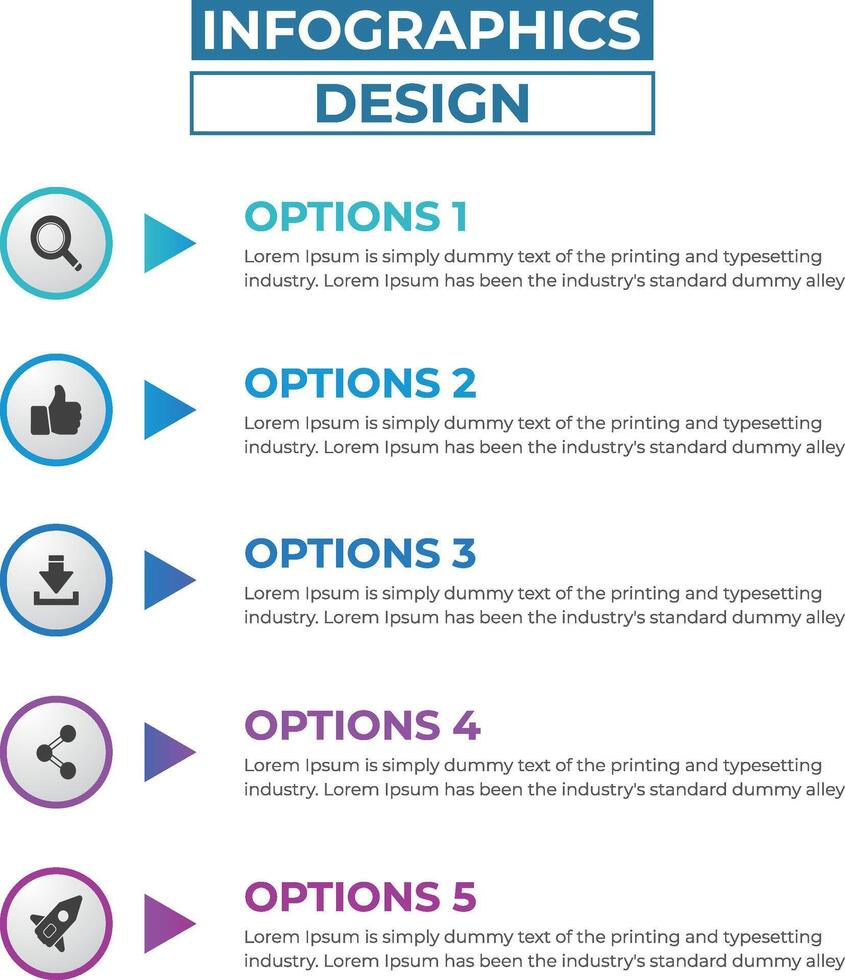 INFOGRAPHICS
DESIGN

OPTIONS 1
Lorem Ipsum is simply dummy text of the printing and typesetting industry. Lorem Ipsum has been the industry's standard dummy alley

OPTIONS 2
Lorem Ipsum is simply dummy text of the printing and typesetting industry. Lorem Ipsum has been the industry's standard dummy alley

OPTIONS 3
Lorem Ipsum is simply dummy text of the printing and typesetting industry. Lorem Ipsum has been the industry's standard dummy alley

OPTIONS 4
Lorem Ipsum is simply dummy text of the printing and typesetting industry. Lorem Ipsum has been the industry's standard dummy alley

OPTIONS 5
Lorem Ipsum is simply dummy text of the printing and typesetting industry. Lorem Ipsum has been the industry's standard dummy alley