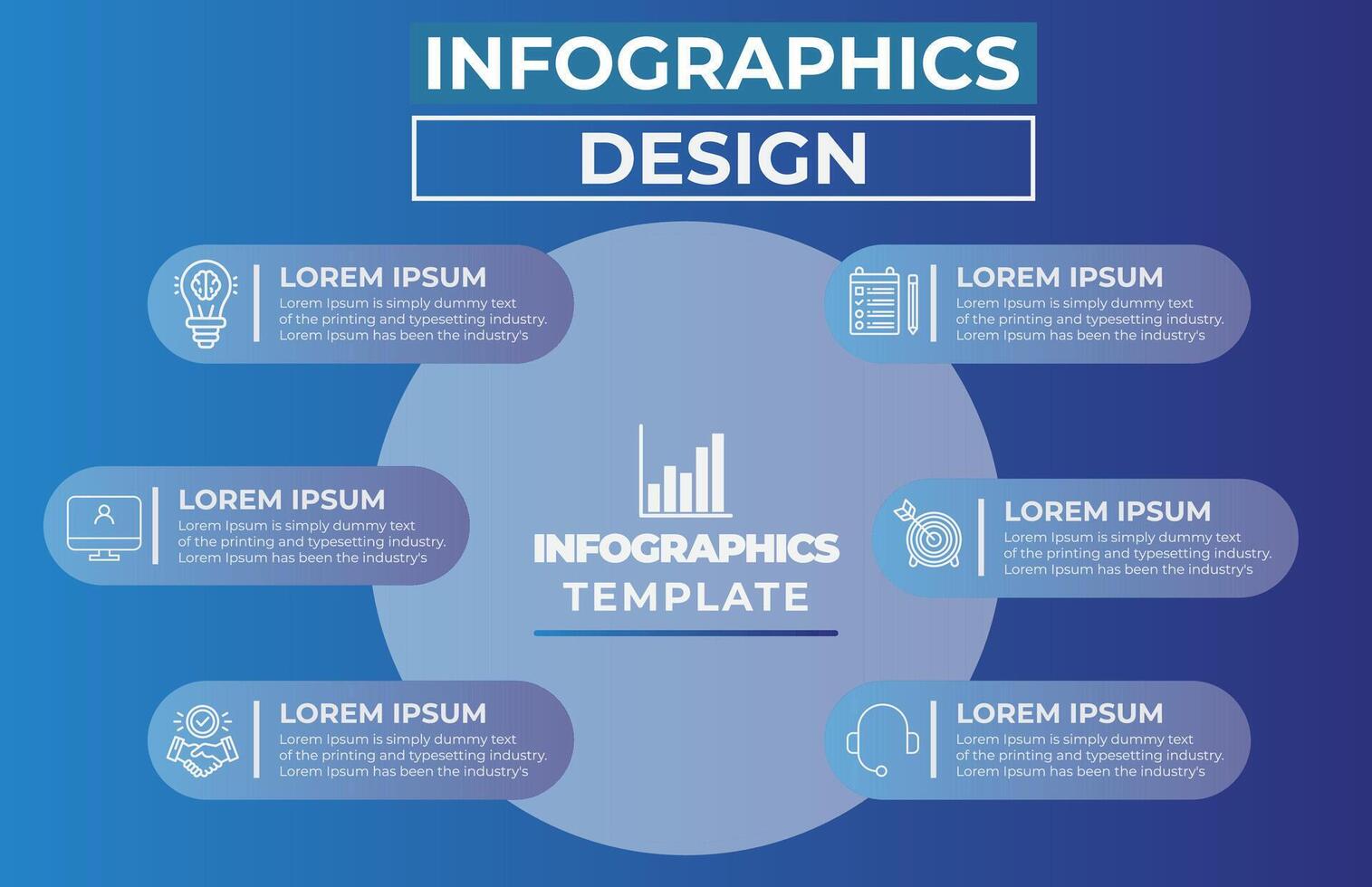 INFOGRAPHICS
DESIGN

LOREM IPSUM
Lorem Ipsum is simply dummy text of the printing and typesetting industry. Lorem Ipsum has been the industry's

LOREM IPSUM
Lorem Ipsum is simply dummy text of the printing and typesetting industry. Lorem Ipsum has been the industry's

LOREM IPSUM
Lorem Ipsum is simply dummy text of the printing and typesetting industry. Lorem Ipsum has been the industry's

INFOGRAPHICS
TEMPLATE

LOREM IPSUM
Lorem Ipsum is simply dummy text of the printing and typesetting industry. Lorem Ipsum has been the industry's

LOREM IPSUM
Lorem Ipsum is simply dummy text of the printing and typesetting industry. Lorem Ipsum has been the industry's

LOREM IPSUM
Lorem Ipsum is simply dummy text of the printing and typesetting industry. Lorem Ipsum has been the industry's