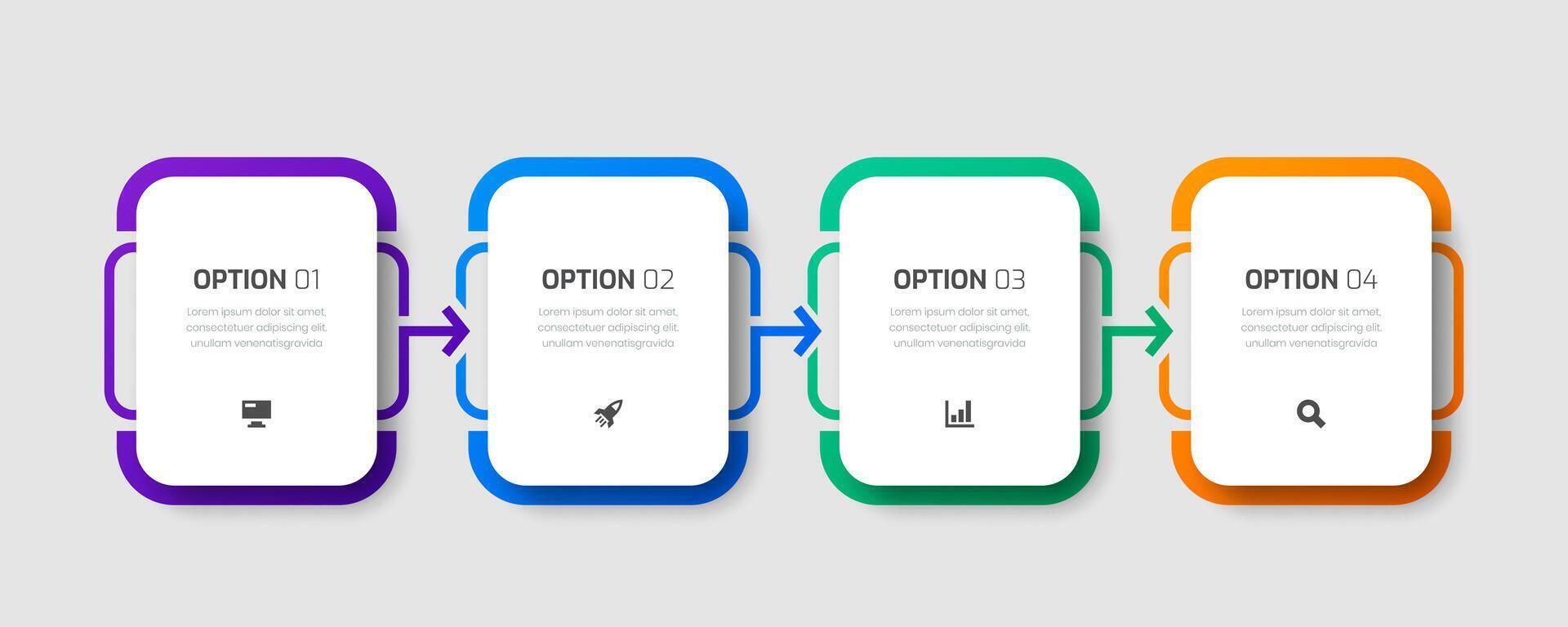 OPTION 01

Lorem ipsum dolor sit amet, consectetuer adipiscing elit. unullam venenatisgravida

OPTION 02

Lorem ipsum dolor sit amet, consectetuer adipiscing elit. unullam venenatisgravida

OPTION 03

Lorem ipsum dolor sit amet, consectetuer adipiscing elit. unullam venenatisgravida

OPTION 04

Lorem ipsum dolor sit amet, consectetuer adipiscing elit. unullam venenatisgravida