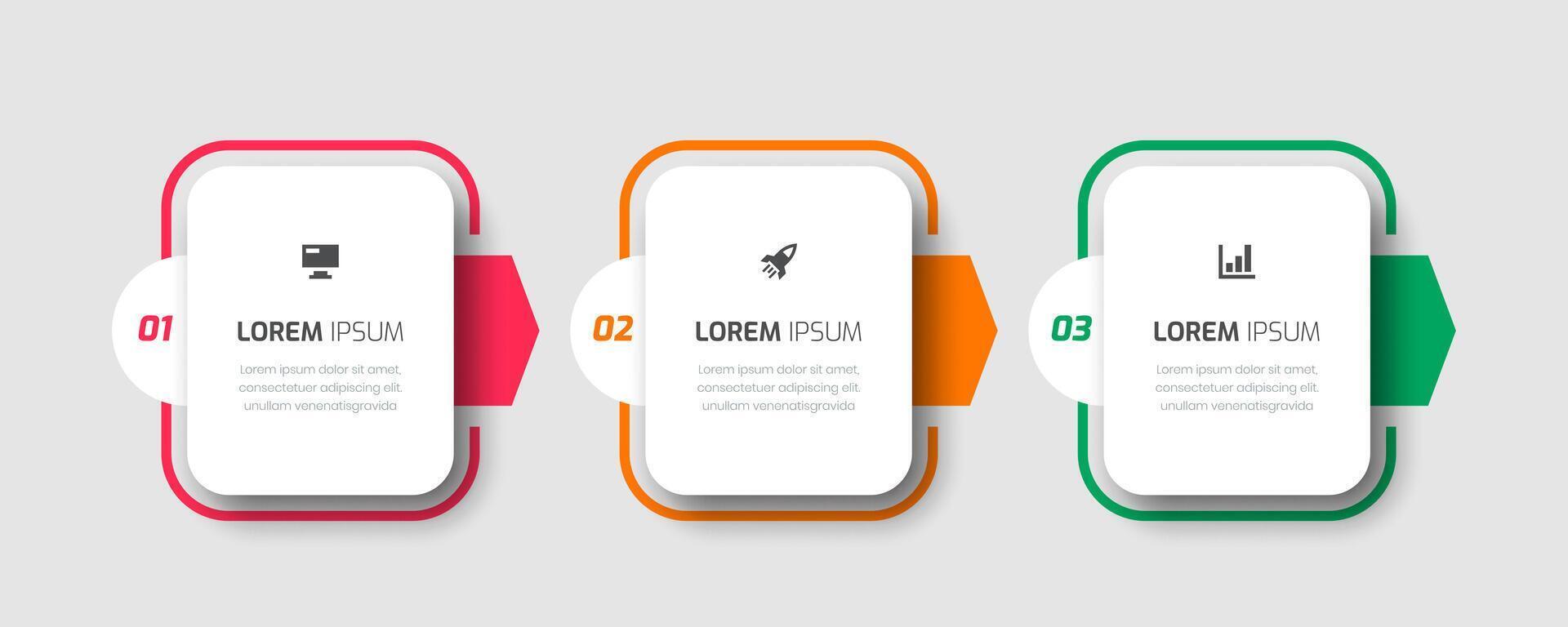 01

LOREM IPSUM

Lorem ipsum dolor sit amet, consectetuer adipiscing elit. unullam venenatisgravida

02

LOREM IPSUM

Lorem ipsum dolor sit amet, consectetuer adipiscing elit. unullam venenatisgravida

03

LOREM IPSUM

Lorem ipsum dolor sit amet, consectetuer adipiscing elit. unullam venenatisgravida