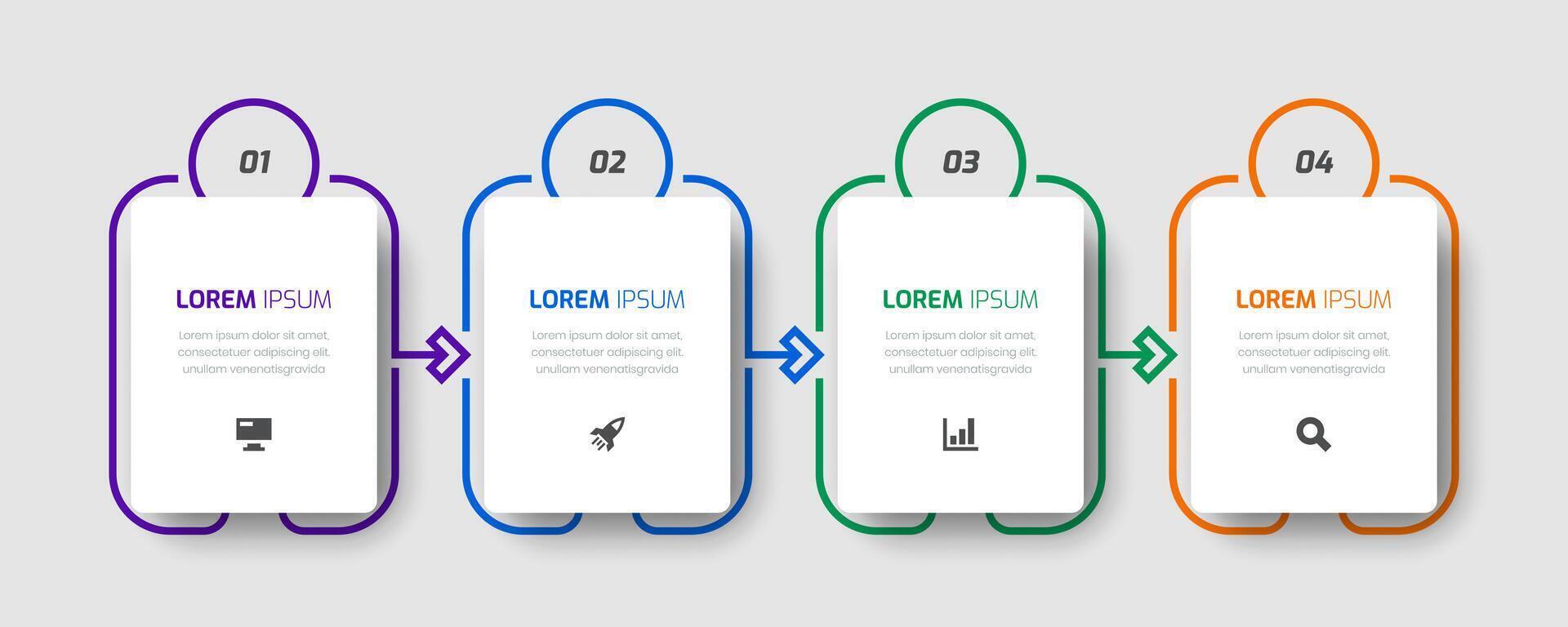 01

LOREM IPSUM

Lorem ipsum dolor sit amet, consectetuer adipiscing elit. unullam venenatisgravida

02

LOREM IPSUM

Lorem ipsum dolor sit amet, consectetuer adipiscing elit. unullam venenatisgravida

03

LOREM IPSUM

Lorem ipsum dolor sit amet, consectetuer adipiscing elit. unullam venenatisgravida

04

LOREM IPSUM

Lorem ipsum dolor sit amet, consectetuer adipiscing elit. unullam venenatisgravida