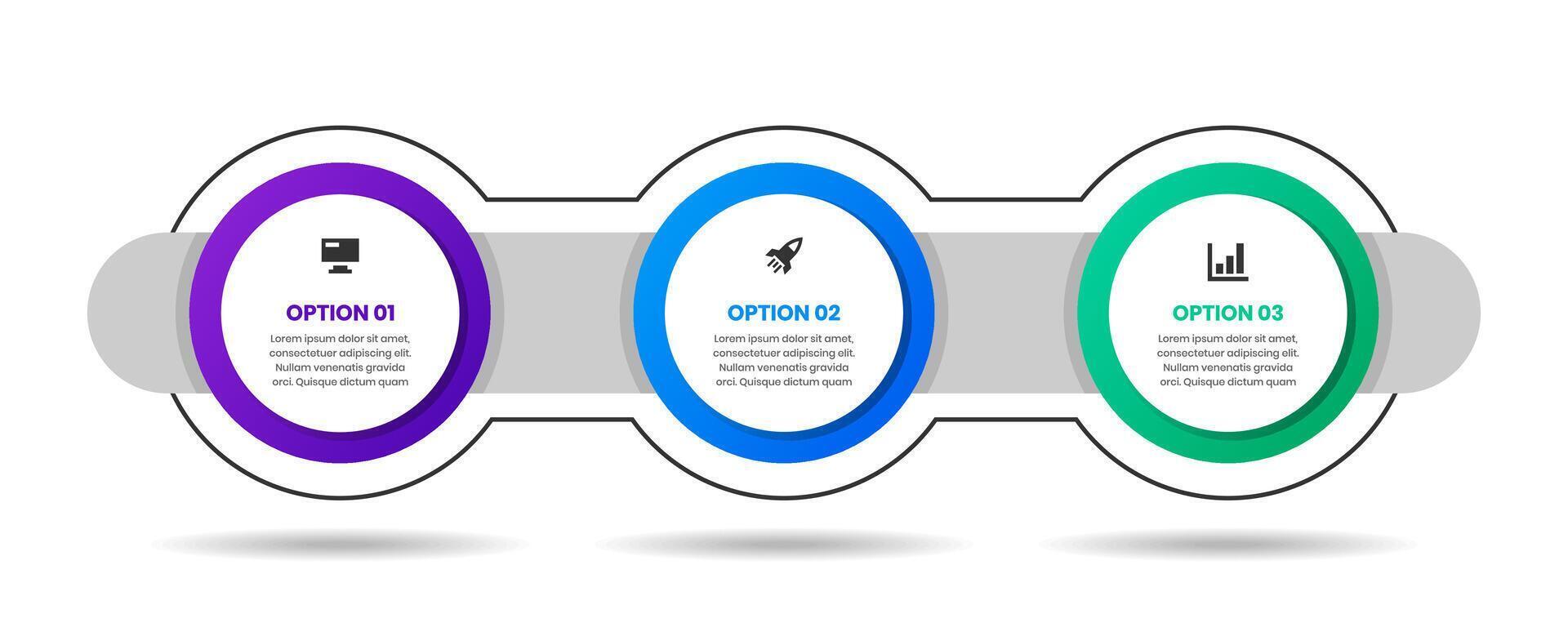 OPTION 01
Lorem ipsum dolor sit amet, consectetuer adipiscing elit. Nullam venenatis gravida orci. Quisque dictum quam

OPTION 02
Lorem ipsum dolor sit amet, consectetuer adipiscing elit. Nullam venenatis gravida orci. Quisque dictum quam

OPTION 03
Lorem ipsum dolor sit amet, consectetuer adipiscing elit. Nullam venenatis gravida orci. Quisque dictum quam