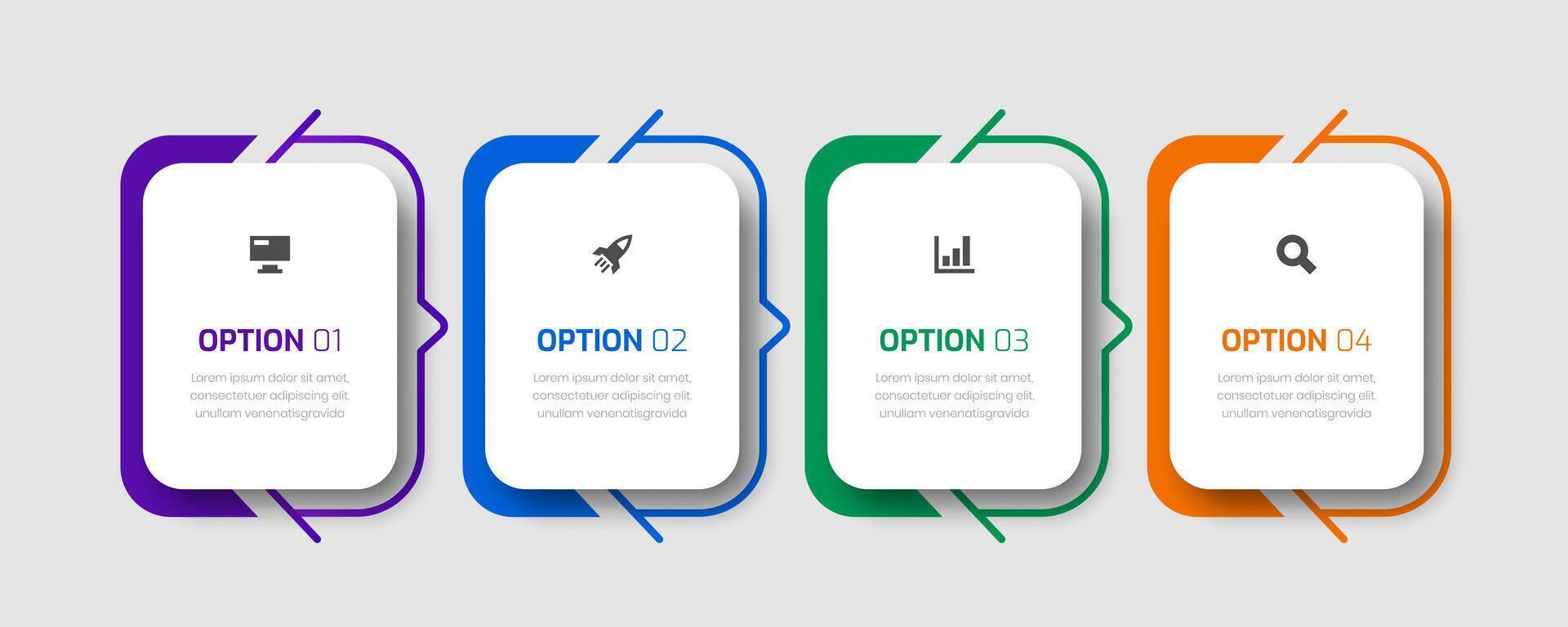 OPTION 01

Lorem ipsum dolor sit amet, consectetuer adipiscing elit. unullam venenatisgravida

OPTION 02

Lorem ipsum dolor sit amet, consectetuer adipiscing elit. unullam venenatisgravida

OPTION 03

Lorem ipsum dolor sit amet, consectetuer adipiscing elit. unullam venenatisgravida

OPTION 04

Lorem ipsum dolor sit amet, consectetuer adipiscing elit. unullam venenatisgravida