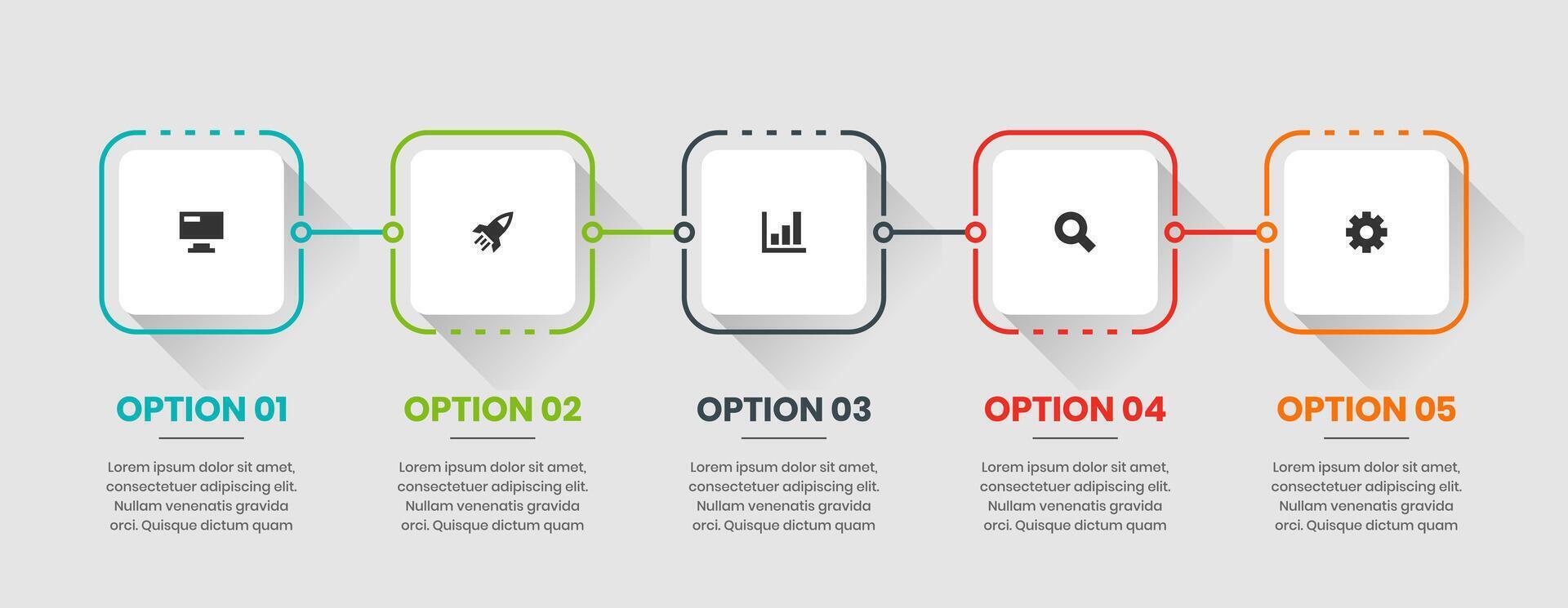 OPTION 01

Lorem ipsum dolor sit amet, consectetuer adipiscing elit. Nullam venenatis gravida orci. Quisque dictum quam

OPTION 02

Lorem ipsum dolor sit amet, consectetuer adipiscing elit. Nullam venenatis gravida orci. Quisque dictum quam

OPTION 03

Lorem ipsum dolor sit amet, consectetuer adipiscing elit. Nullam venenatis gravida orci. Quisque dictum quam

OPTION 04

Lorem ipsum dolor sit amet, consectetuer adipiscing elit. Nullam venenatis gravida orci. Quisque dictum quam

OPTION 05

Lorem ipsum dolor sit amet, consectetuer adipiscing elit. Nullam venenatis gravida orci. Quisque dictum quam