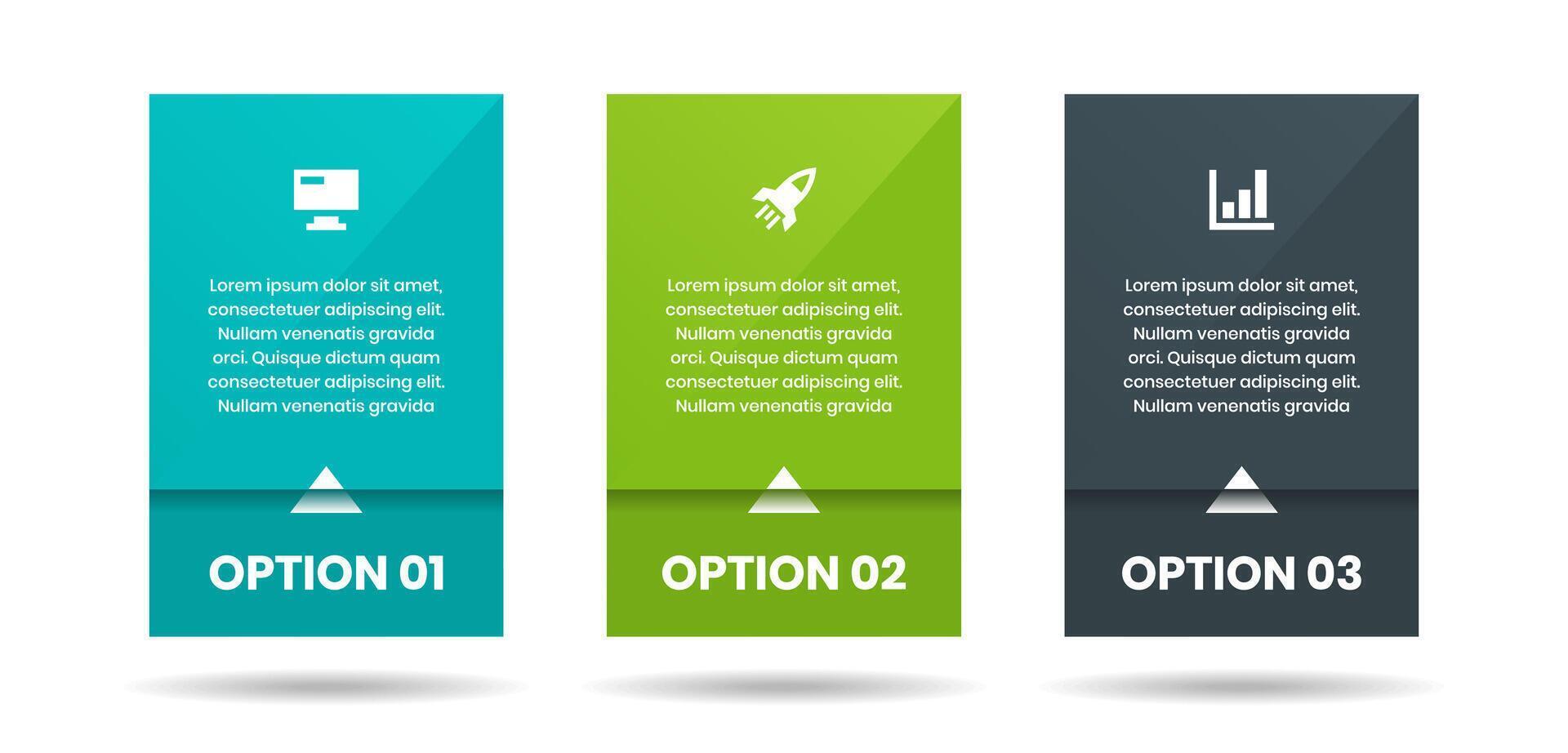 Lorem ipsum dolor sit amet, consectetuer adipiscing elit. Nullam venenatis gravida orci. Quisque dictum quam consectetuer adipiscing elit. Nullam venenatis gravida

OPTION 01

Lorem ipsum dolor sit amet, consectetuer adipiscing elit. Nullam venenatis gravida orci. Quisque dictum quam consectetuer adipiscing elit. Nullam venenatis gravida

OPTION 02

Lorem ipsum dolor sit amet, consectetuer adipiscing elit. Nullam venenatis gravida orci. Quisque dictum quam consectetuer adipiscing elit. Nullam venenatis gravida

OPTION 03