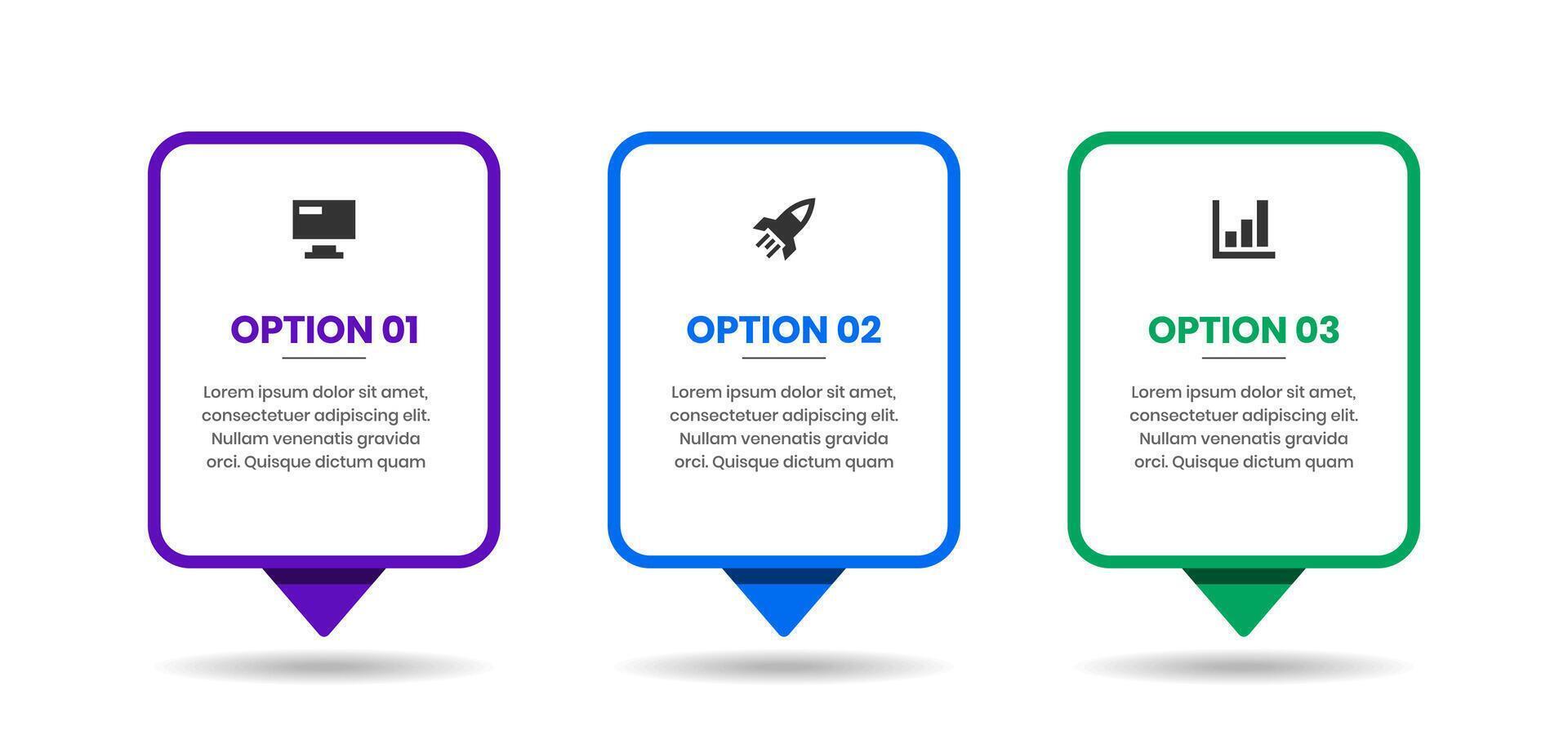 OPTION 01

Lorem ipsum dolor sit amet, consectetuer adipiscing elit. Nullam venenatis gravida orci. Quisque dictum quam

OPTION 02

Lorem ipsum dolor sit amet, consectetuer adipiscing elit. Nullam venenatis gravida orci. Quisque dictum quam

OPTION 03

Lorem ipsum dolor sit amet, consectetuer adipiscing elit. Nullam venenatis gravida orci. Quisque dictum quam