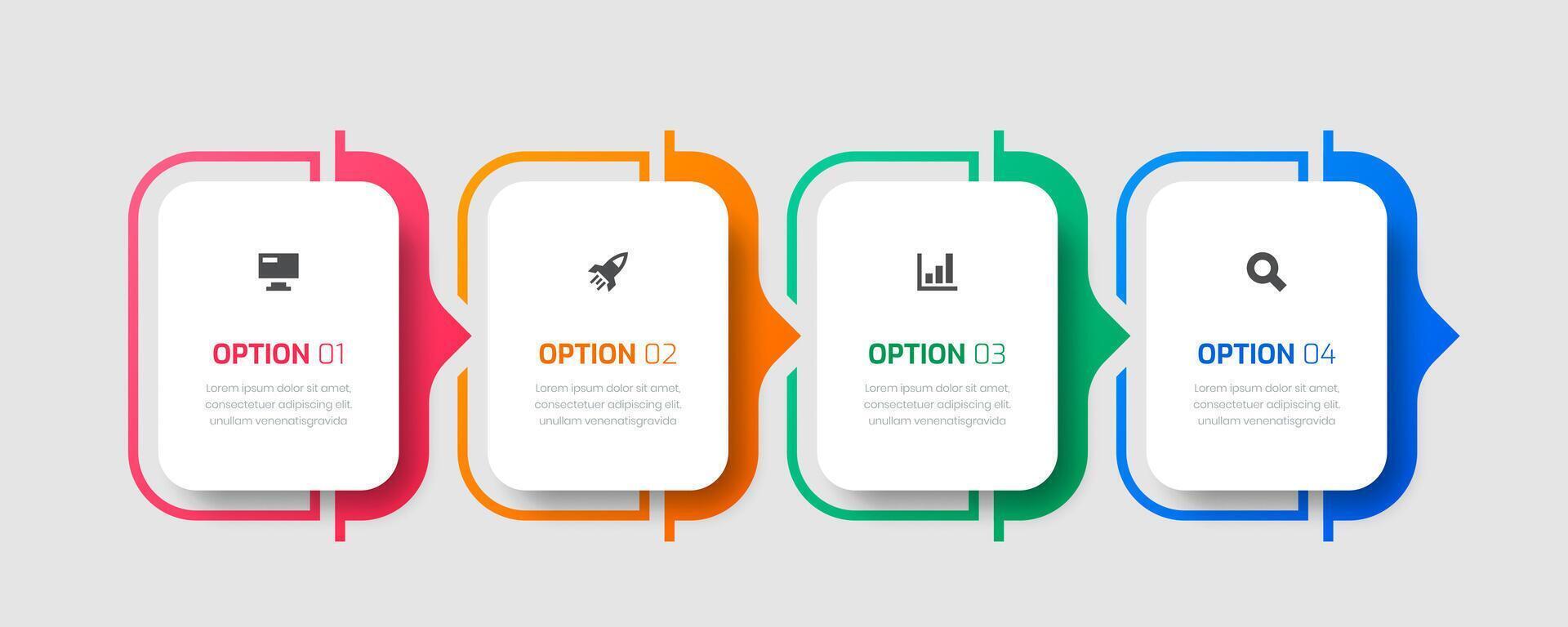 OPTION 01

Lorem ipsum dolor sit amet, consectetuer adipiscing elit. unullam venenatisgravida

OPTION 02

Lorem ipsum dolor sit amet, consectetuer adipiscing elit. unullam venenatisgravida

OPTION 03

Lorem ipsum dolor sit amet, consectetuer adipiscing elit. unullam venenatisgravida

OPTION 04

Lorem ipsum dolor sit amet, consectetuer adipiscing elit. unullam venenatisgravida