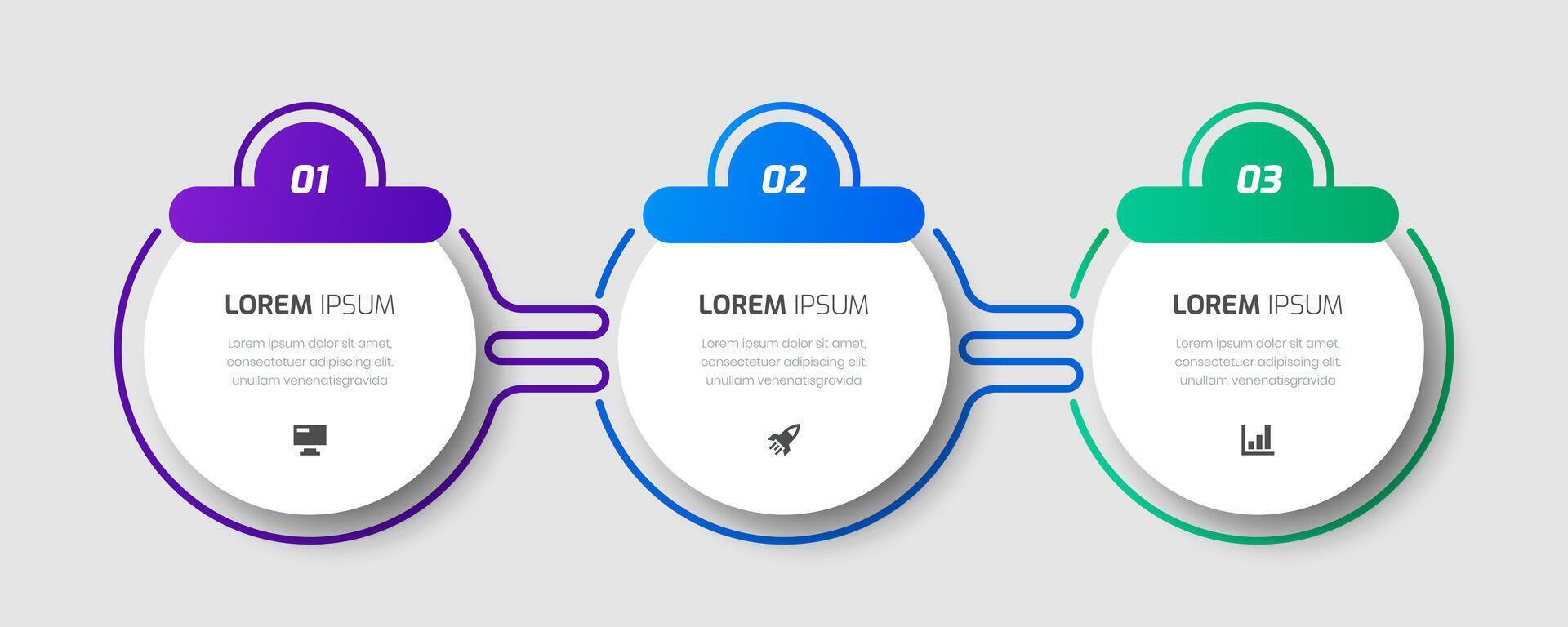 01

LOREM IPSUM

Lorem ipsum dolor sit amet, consectetuer adipiscing elit. unullam venenatisgravida

02

LOREM IPSUM

Lorem ipsum dolor sit amet, consectetuer adipiscing elit. unullam venenatisgravida

03

LOREM IPSUM

Lorem ipsum dolor sit amet, consectetuer adipiscing elit. unullam venenatisgravida