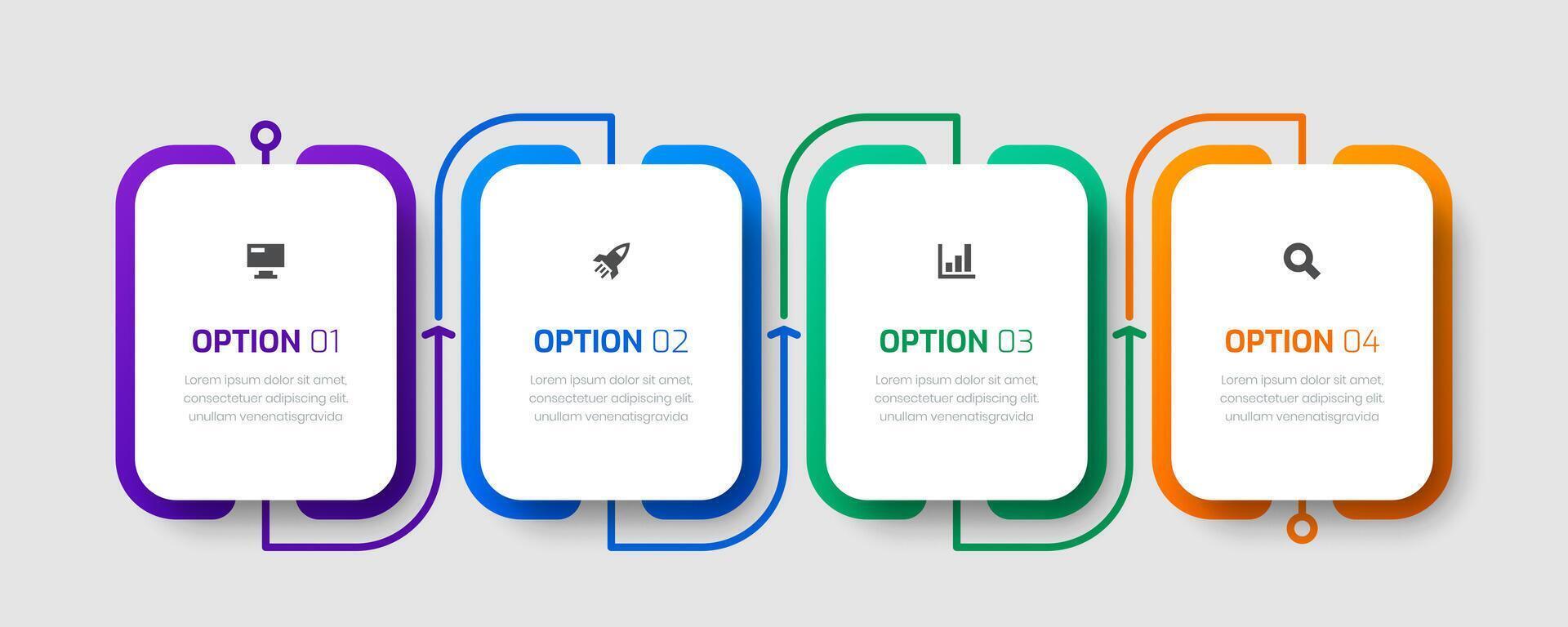 OPTION 01

Lorem ipsum dolor sit amet, consectetuer adipiscing elit. unullam venenatisgravida

OPTION 02

Lorem ipsum dolor sit amet, consectetuer adipiscing elit. unullam venenatisgravida

OPTION 03

Lorem ipsum dolor sit amet, consectetuer adipiscing elit. unullam venenatisgravida

OPTION 04

Lorem ipsum dolor sit amet, consectetuer adipiscing elit. unullam venenatisgravida