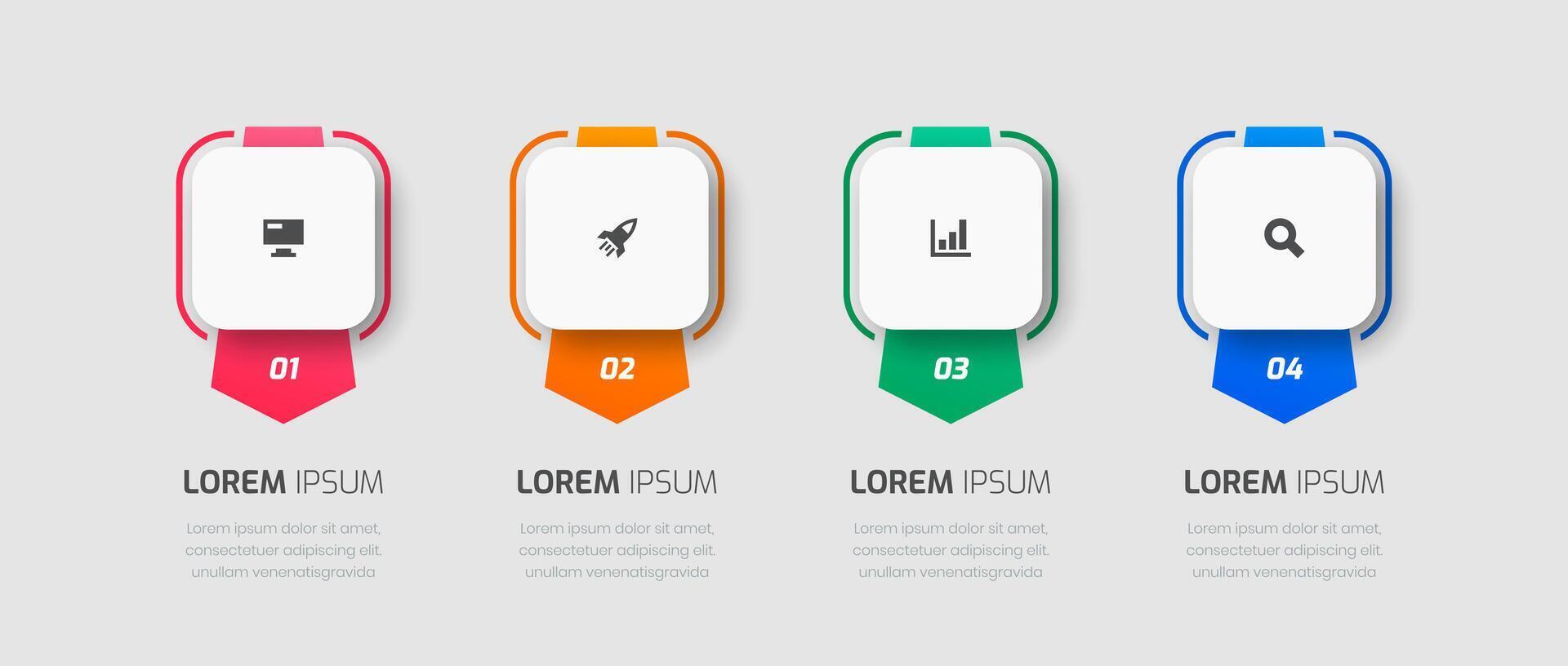 01

LOREM IPSUM

Lorem ipsum dolor sit amet, consectetuer adipiscing elit. unullam venenatisgravida

02

LOREM IPSUM

Lorem ipsum dolor sit amet, consectetuer adipiscing elit. unullam venenatisgravida

03

LOREM IPSUM

Lorem ipsum dolor sit amet, consectetuer adipiscing elit. unullam venenatisgravida

04

LOREM IPSUM

Lorem ipsum dolor sit amet, consectetuer adipiscing elit. unullam venenatisgravida