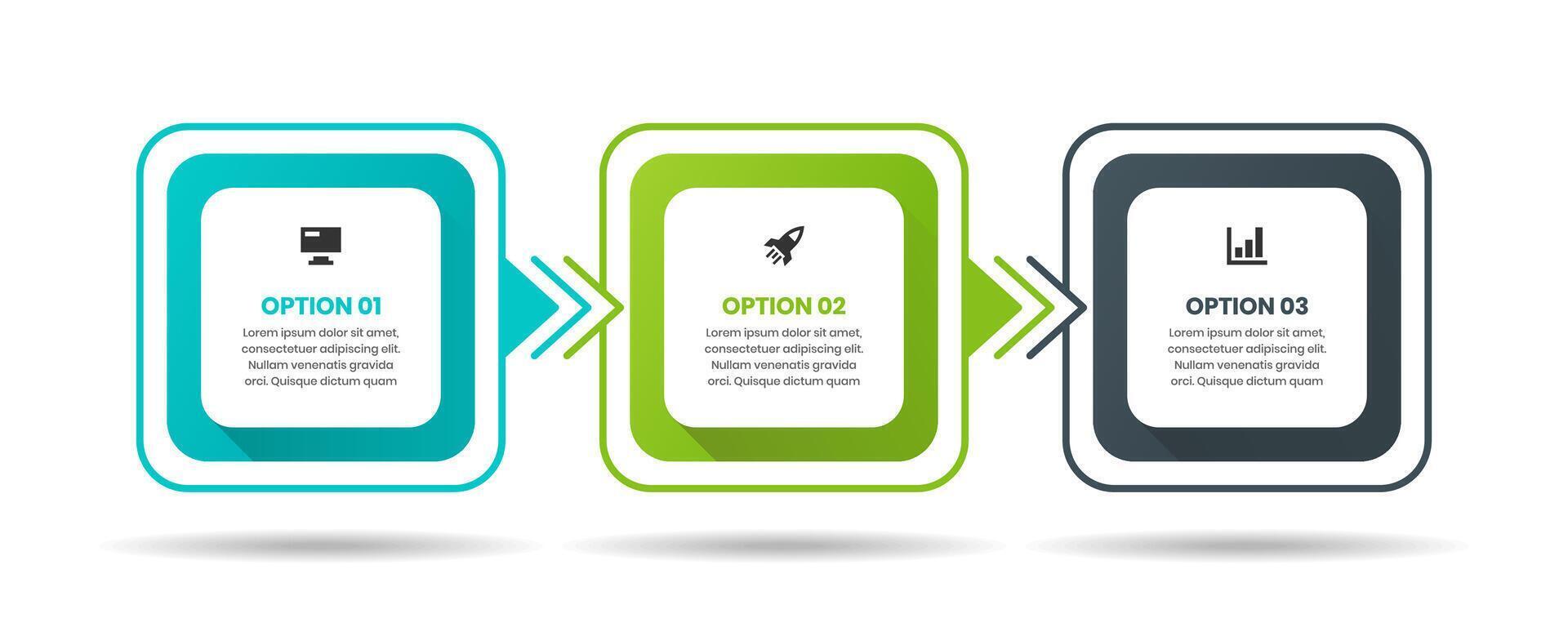 OPTION 01

Lorem ipsum dolor sit amet, consectetuer adipiscing elit. Nullam venenatis gravida orci. Quisque dictum quam

OPTION 02

Lorem ipsum dolor sit amet, consectetuer adipiscing elit. Nullam venenatis gravida orci. Quisque dictum quam

OPTION 03

Lorem ipsum dolor sit amet, consectetuer adipiscing elit. Nullam venenatis gravida orci. Quisque dictum quam