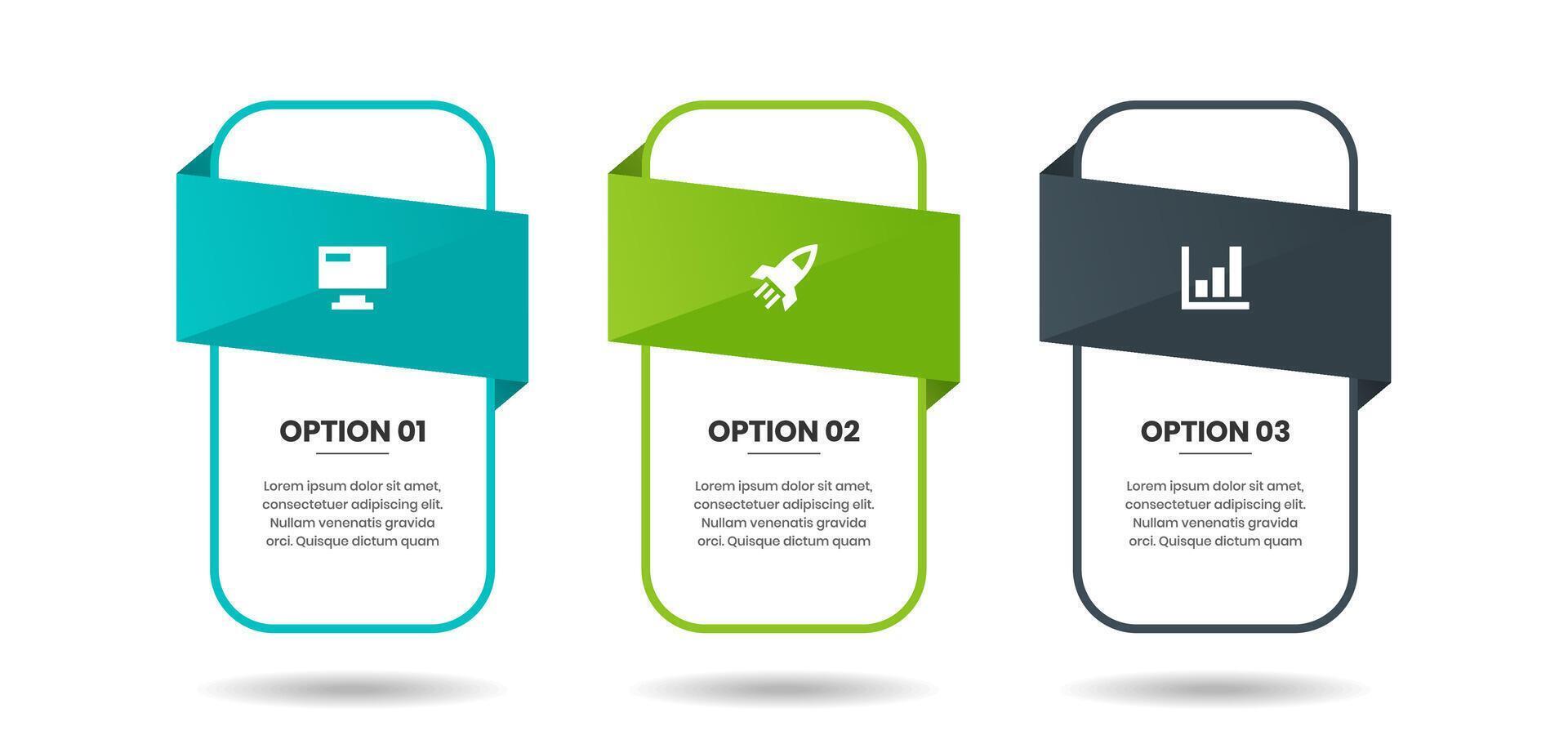 OPTION 01

Lorem ipsum dolor sit amet, consectetuer adipiscing elit. Nullam venenatis gravida orci. Quisque dictum quam

OPTION 02

Lorem ipsum dolor sit amet, consectetuer adipiscing elit. Nullam venenatis gravida orci. Quisque dictum quam

OPTION 03

Lorem ipsum dolor sit amet, consectetuer adipiscing elit. Nullam venenatis gravida orci. Quisque dictum quam