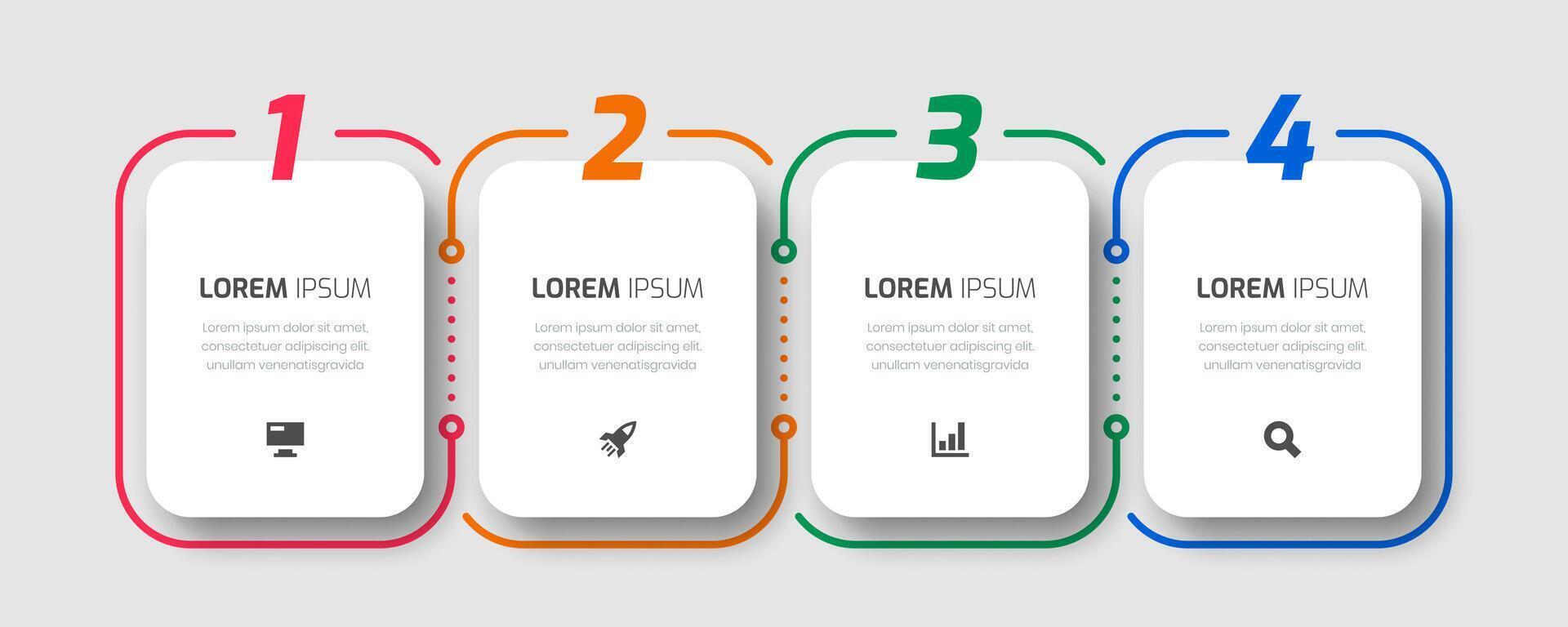 1

LOREM IPSUM

Lorem ipsum dolor sit amet, consectetuer adipiscing elit. unullam venenatisgravida

2

LOREM IPSUM

Lorem ipsum dolor sit amet, consectetuer adipiscing elit. unullam venenatisgravida

3

LOREM IPSUM

Lorem ipsum dolor sit amet, consectetuer adipiscing elit. unullam venenatisgravida

4

LOREM IPSUM

Lorem ipsum dolor sit amet, consectetuer adipiscing elit. unullam venenatisgravida