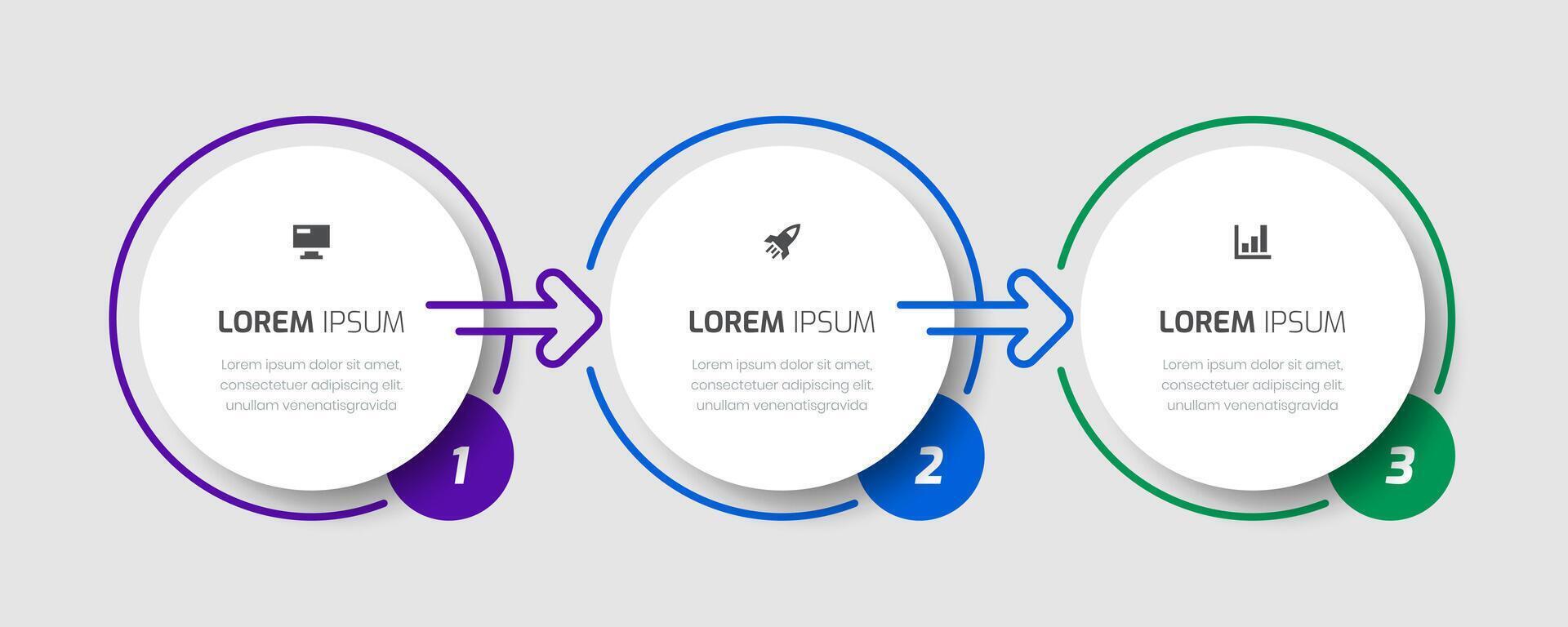 LOREM IPSUM

Lorem ipsum dolor sit amet, consectetuer adipiscing elit. unullam venenatisgravida

1

LOREM IPSUM

Lorem ipsum dolor sit amet, consectetuer adipiscing elit. unullam venenatisgravida

2

LOREM IPSUM

Lorem ipsum dolor sit amet, consectetuer adipiscing elit. unullam venenatisgravida

3