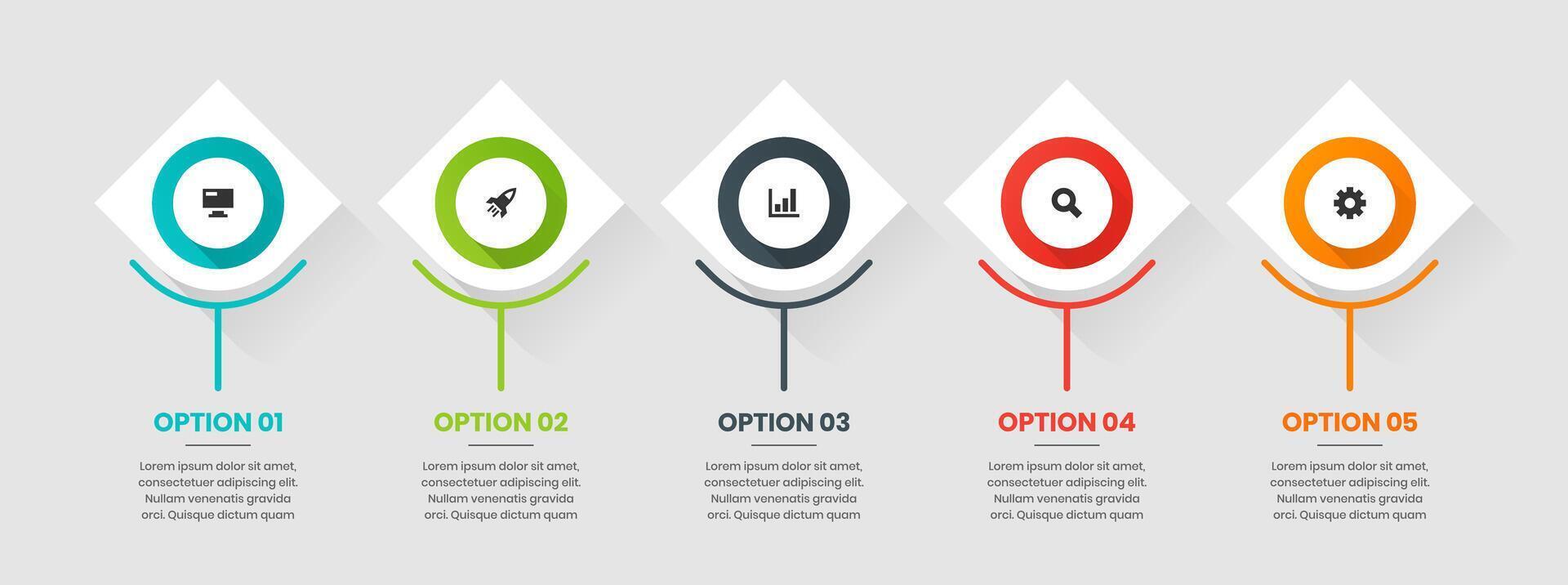 OPTION 01

Lorem ipsum dolor sit amet, consectetuer adipiscing elit. Nullam venenatis gravida orci. Quisque dictum quam

OPTION 02

Lorem ipsum dolor sit amet, consectetuer adipiscing elit. Nullam venenatis gravida orci. Quisque dictum quam

OPTION 03

Lorem ipsum dolor sit amet, consectetuer adipiscing elit. Nullam venenatis gravida orci. Quisque dictum quam

OPTION 04

Lorem ipsum dolor sit amet, consectetuer adipiscing elit. Nullam venenatis gravida orci. Quisque dictum quam

OPTION 05

Lorem ipsum dolor sit amet, consectetuer adipiscing elit. Nullam venenatis gravida orci. Quisque dictum quam