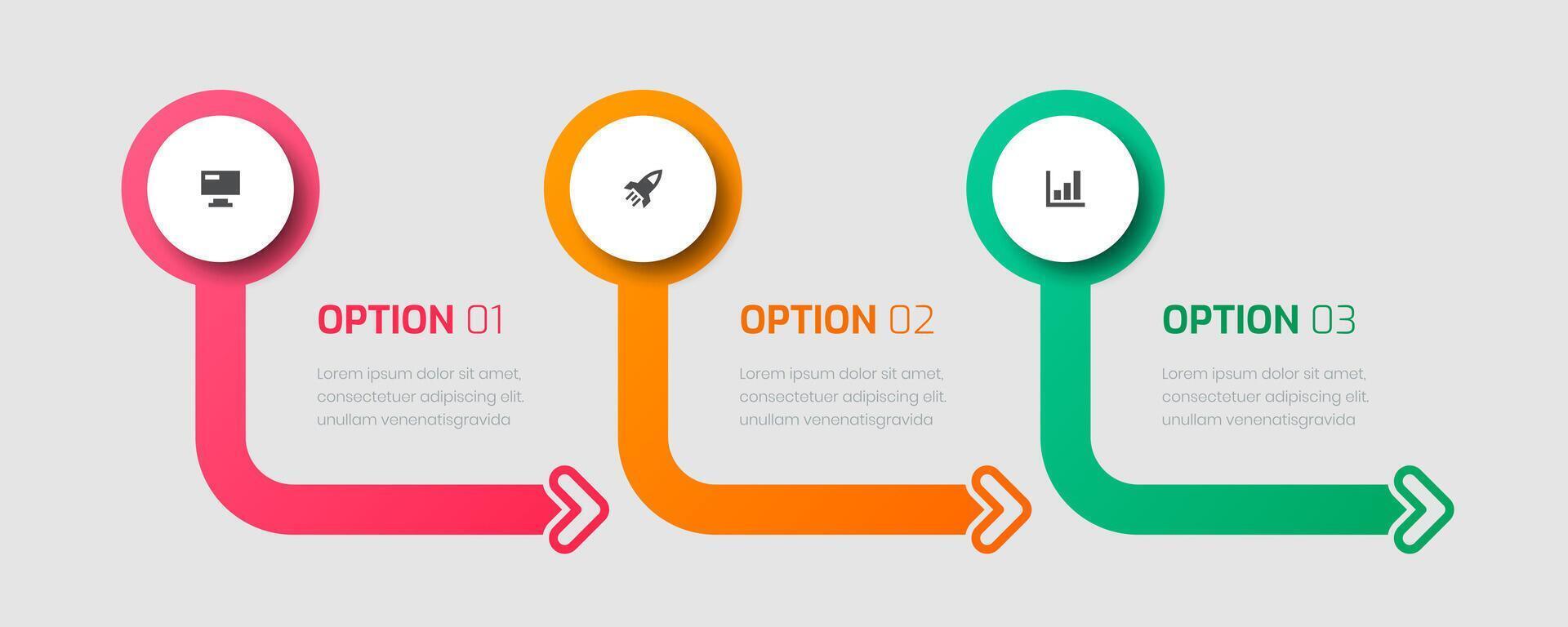 OPTION 01

Lorem ipsum dolor sit amet, consectetuer adipiscing elit. unullam venenatisgravida

OPTION 02

Lorem ipsum dolor sit amet, consectetuer adipiscing elit. unullam venenatisgravida

OPTION 03

Lorem ipsum dolor sit amet, consectetuer adipiscing elit. unullam venenatisgravida