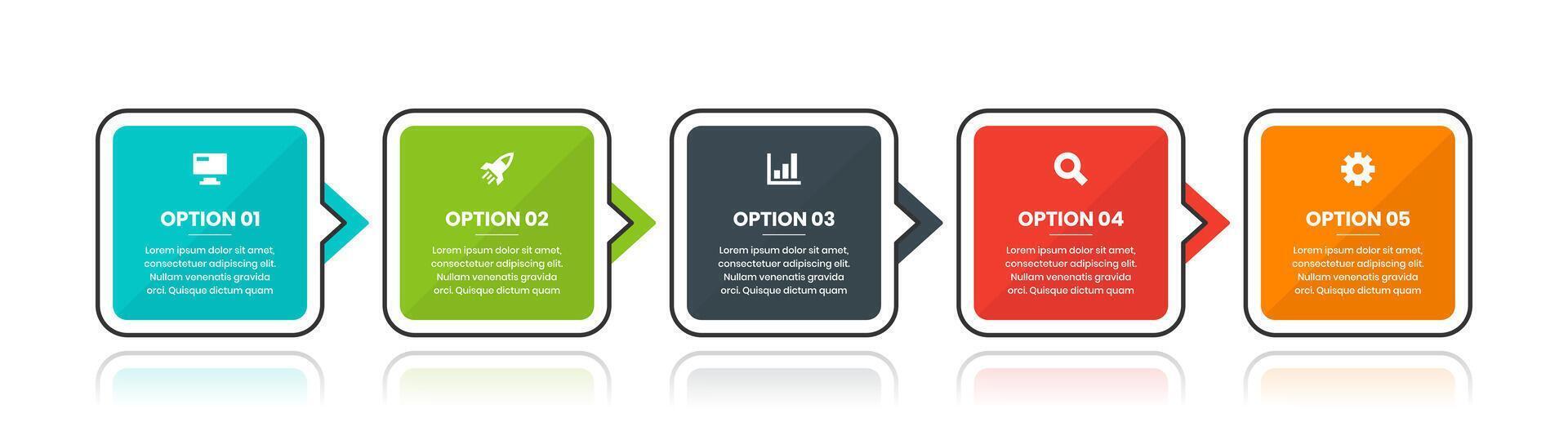 OPTION 01

Lorem ipsum dolor sit amet, consectetuer adipiscing elit. Nullam venenatis gravida orci. Quisque dictum quam

OPTION 02

Lorem ipsum dolor sit amet, consectetuer adipiscing elit. Nullam venenatis gravida orci. Quisque dictum quam

OPTION 03

Lorem ipsum dolor sit amet, consectetuer adipiscing elit. Nullam venenatis gravida orci. Quisque dictum quam

OPTION 04

Lorem ipsum dolor sit amet, consectetuer adipiscing elit. Nullam venenatis gravida orci. Quisque dictum quam

OPTION 05

Lorem ipsum dolor sit amet, consectetuer adipiscing elit. Nullam venenatis gravida orci. Quisque dictum quam