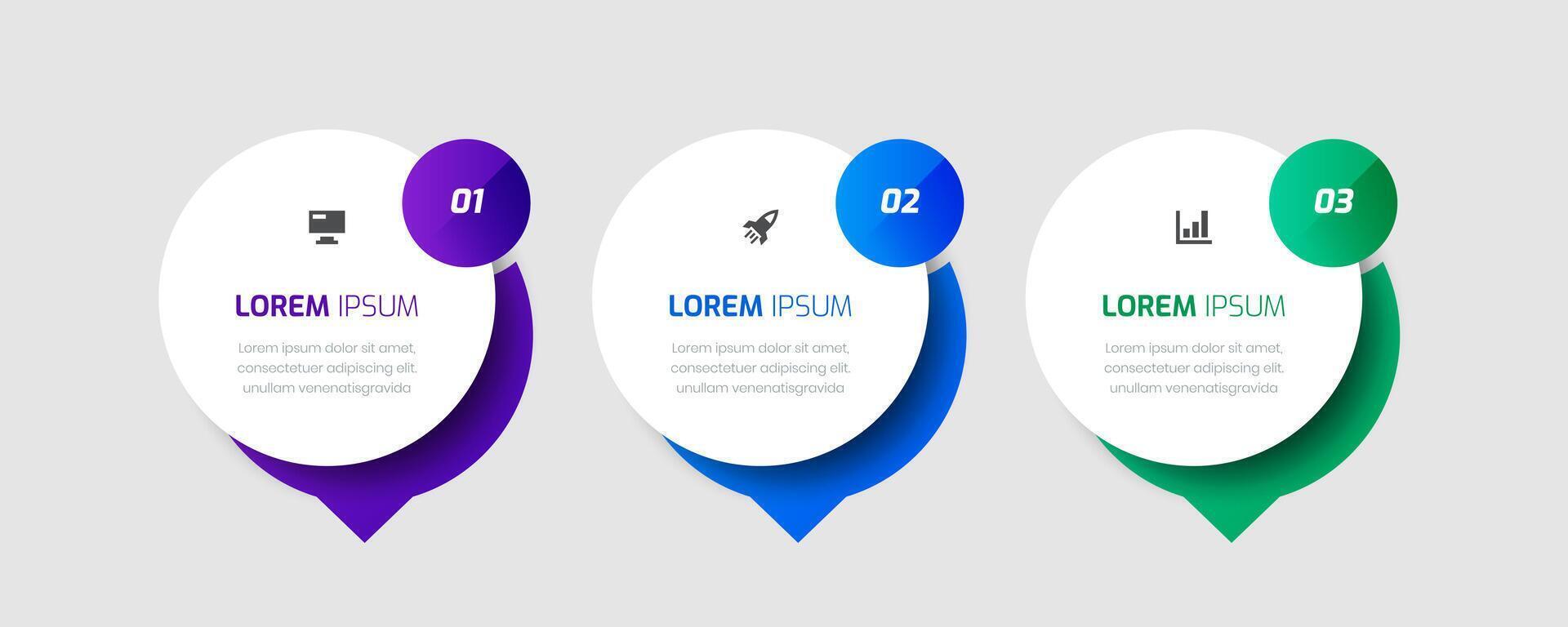 01

LOREM IPSUM

Lorem ipsum dolor sit amet, consectetuer adipiscing elit. unullam venenatisgravida

02

LOREM IPSUM

Lorem ipsum dolor sit amet, consectetuer adipiscing elit. unullam venenatisgravida

03

LOREM IPSUM

Lorem ipsum dolor sit amet, consectetuer adipiscing elit. unullam venenatisgravida