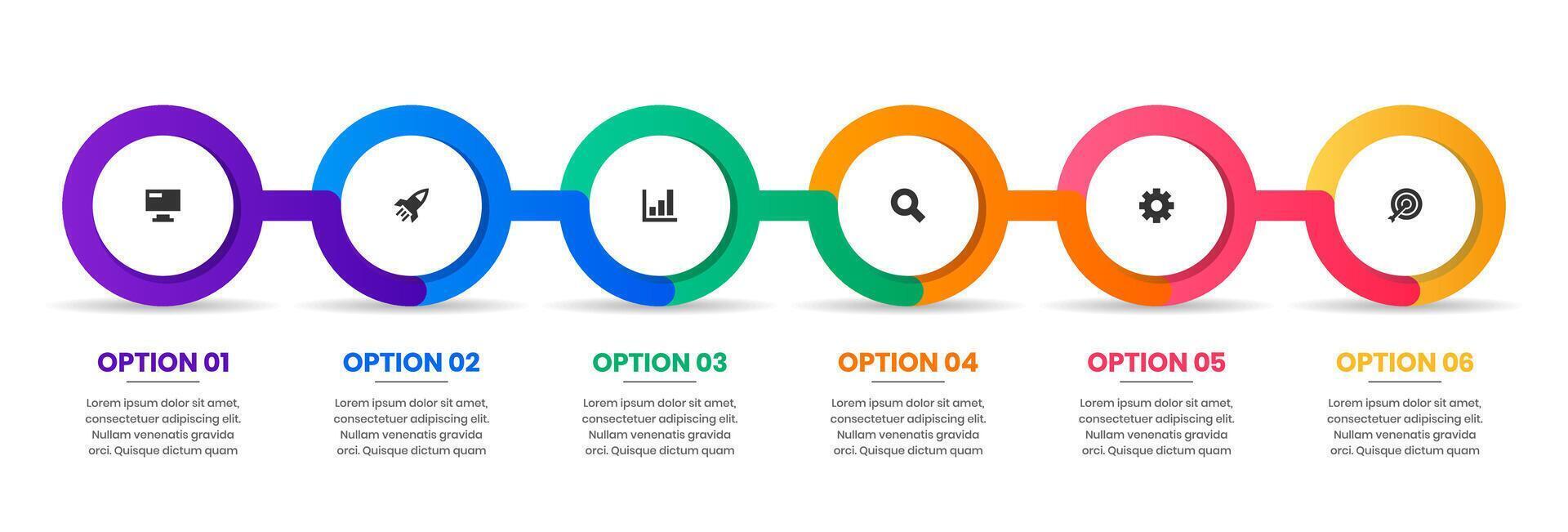 OPTION 01

Lorem ipsum dolor sit amet, consectetuer adipiscing elit. Nullam venenatis gravida orci. Quisque dictum quam

OPTION 02

Lorem ipsum dolor sit amet, consectetuer adipiscing elit. Nullam venenatis gravida orci. Quisque dictum quam

OPTION 03

Lorem ipsum dolor sit amet, consectetuer adipiscing elit. Nullam venenatis gravida orci. Quisque dictum quam

OPTION 04

Lorem ipsum dolor sit amet, consectetuer adipiscing elit. Nullam venenatis gravida orci. Quisque dictum quam

OPTION 05

Lorem ipsum dolor sit amet, consectetuer adipiscing elit. Nullam venenatis gravida orci. Quisque dictum quam

OPTION 06

Lorem ipsum dolor sit amet, consectetuer adipiscing elit. Nullam venenatis gravida orci. Quisque dictum quam