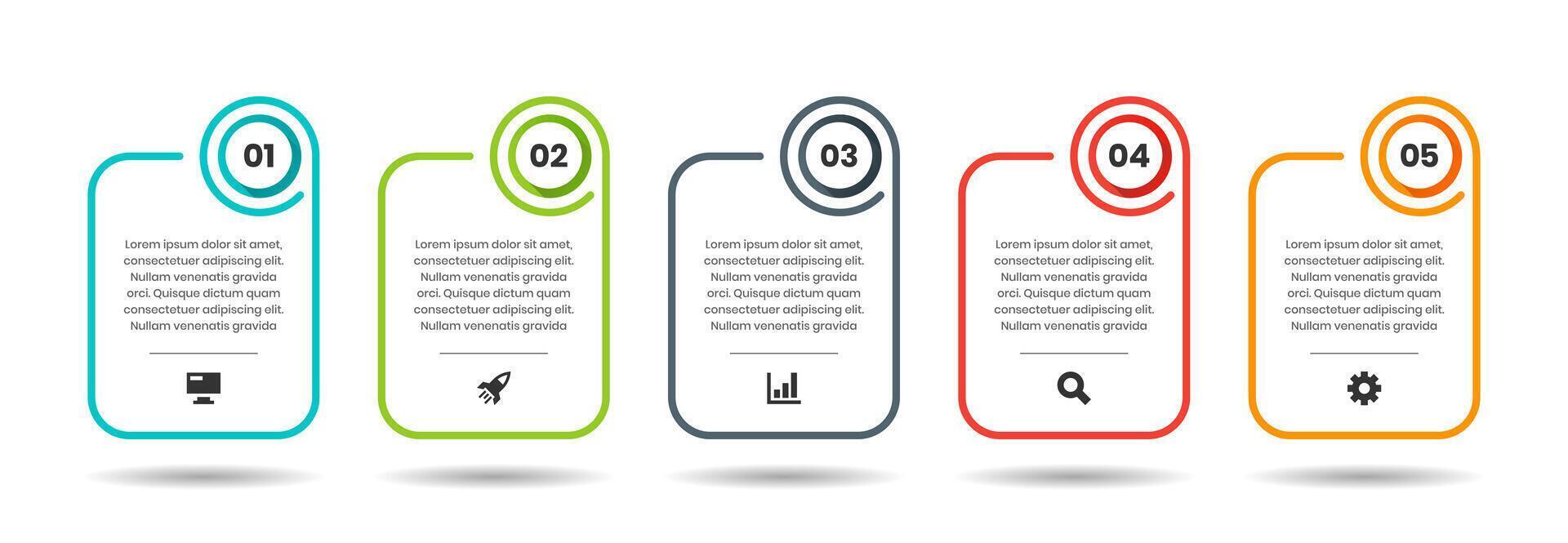 01

Lorem ipsum dolor sit amet, consectetuer adipiscing elit. Nullam venenatis gravida orci. Quisque dictum quam consectetuer adipiscing elit. Nullam venenatis gravida

02

Lorem ipsum dolor sit amet, consectetuer adipiscing elit. Nullam venenatis gravida orci. Quisque dictum quam consectetuer adipiscing elit. Nullam venenatis gravida

03

Lorem ipsum dolor sit amet, consectetuer adipiscing elit. Nullam venenatis gravida orci. Quisque dictum quam consectetuer adipiscing elit. Nullam venenatis gravida

04

Lorem ipsum dolor sit amet, consectetuer adipiscing elit. Nullam venenatis gravida orci. Quisque dictum quam consectetuer adipiscing elit. Nullam venenatis gravida

05

Lorem ipsum dolor sit amet, consectetuer adipiscing elit. Nullam venenatis gravida orci. Quisque dictum quam consectetuer adipiscing elit. Nullam venenatis gravida