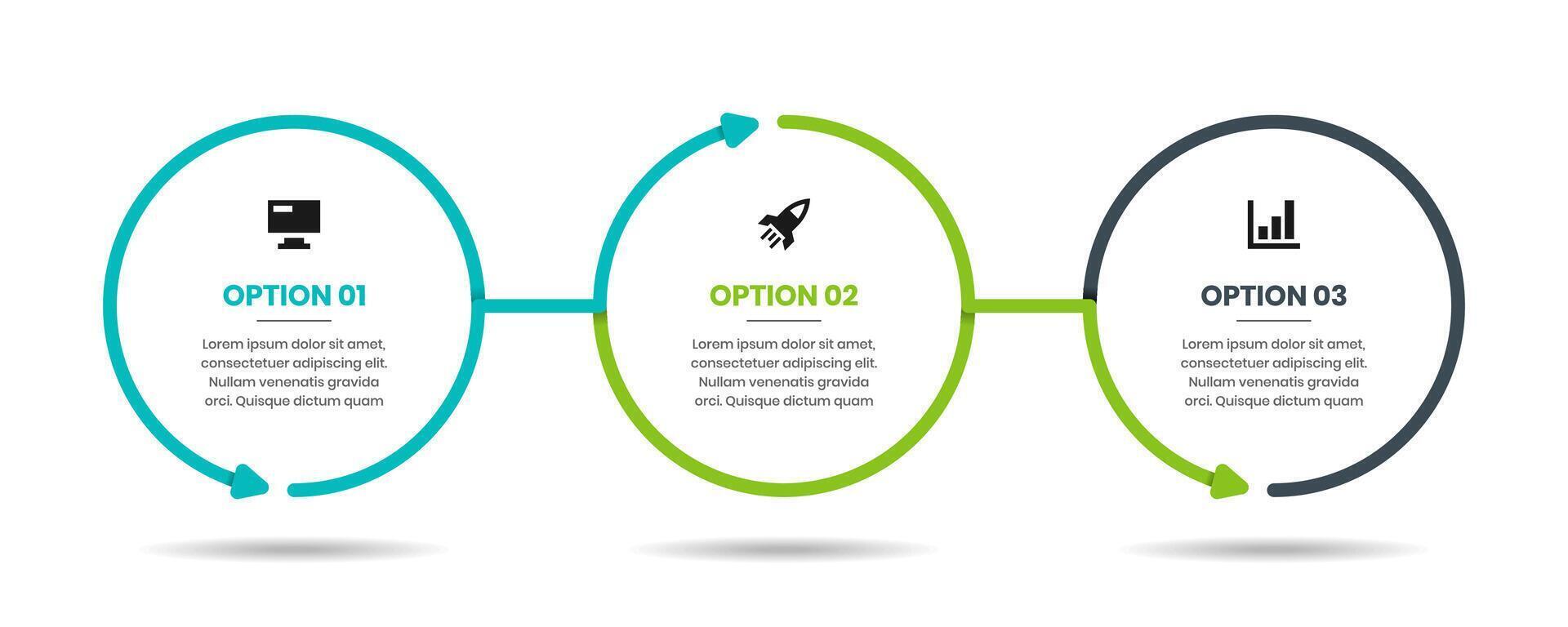 OPTION 01

Lorem ipsum dolor sit amet, consectetuer adipiscing elit. Nullam venenatis gravida orci. Quisque dictum quam

OPTION 02

Lorem ipsum dolor sit amet, consectetuer adipiscing elit. Nullam venenatis gravida orci. Quisque dictum quam

OPTION 03

Lorem ipsum dolor sit amet, consectetuer adipiscing elit. Nullam venenatis gravida orci. Quisque dictum quam