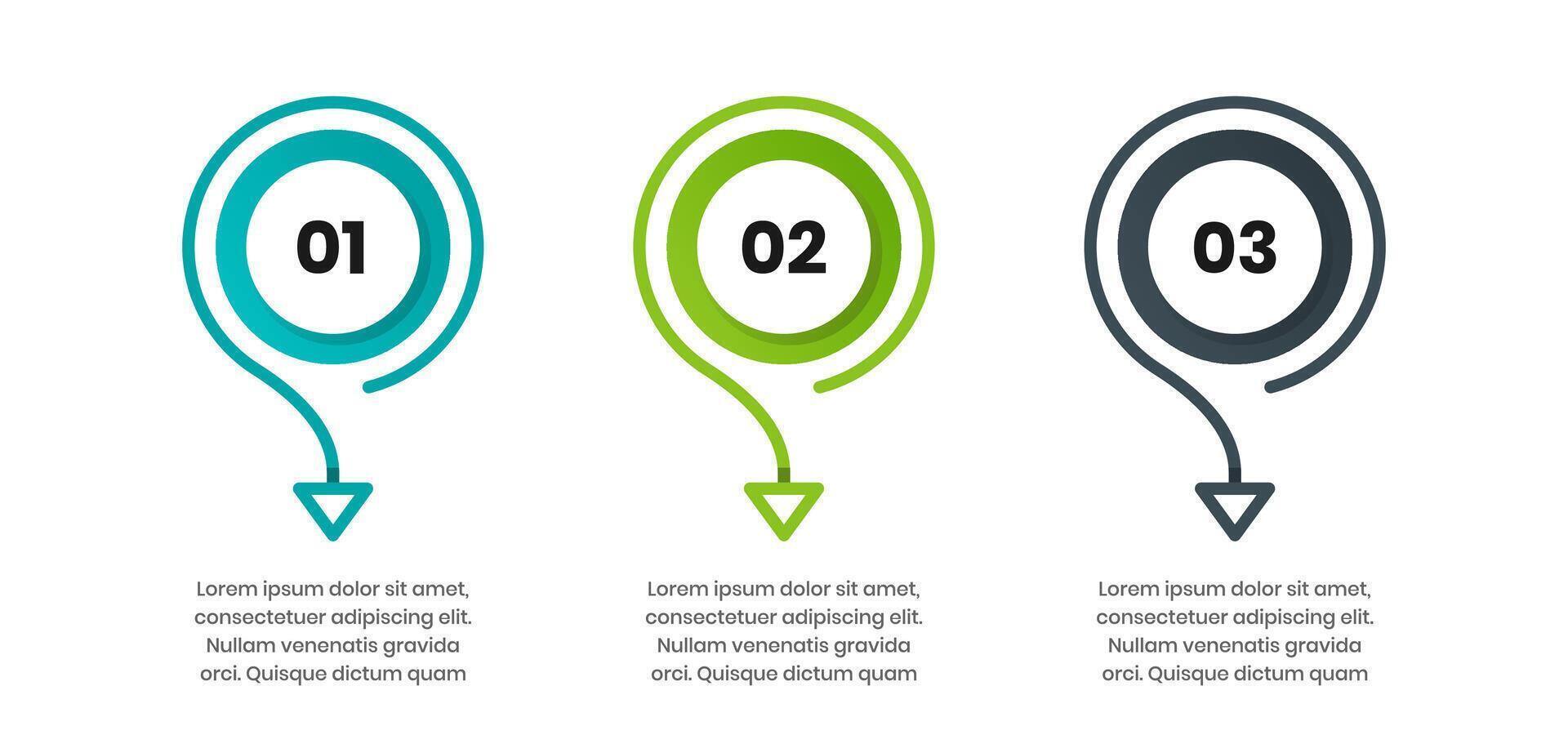 01

Lorem ipsum dolor sit amet, consectetuer adipiscing elit. Nullam venenatis gravida orci. Quisque dictum quam

02

Lorem ipsum dolor sit amet, consectetuer adipiscing elit. Nullam venenatis gravida orci. Quisque dictum quam

03

Lorem ipsum dolor sit amet, consectetuer adipiscing elit. Nullam venenatis gravida orci. Quisque dictum quam