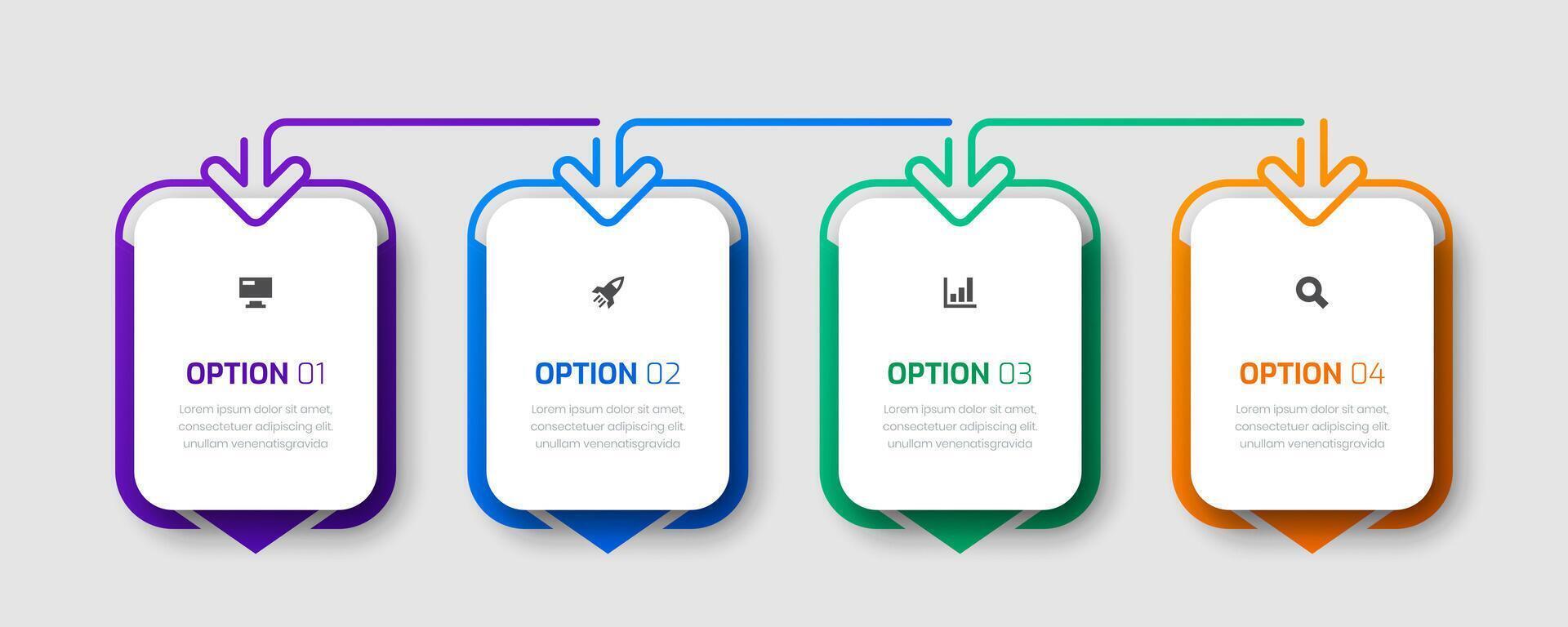 OPTION 01

Lorem ipsum dolor sit amet, consectetuer adipiscing elit. unullam venenatisgravida

OPTION 02

Lorem ipsum dolor sit amet, consectetuer adipiscing elit. unullam venenatisgravida

OPTION 03

Lorem ipsum dolor sit amet, consectetuer adipiscing elit. unullam venenatisgravida

OPTION 04

Lorem ipsum dolor sit amet, consectetuer adipiscing elit. unullam venenatisgravida