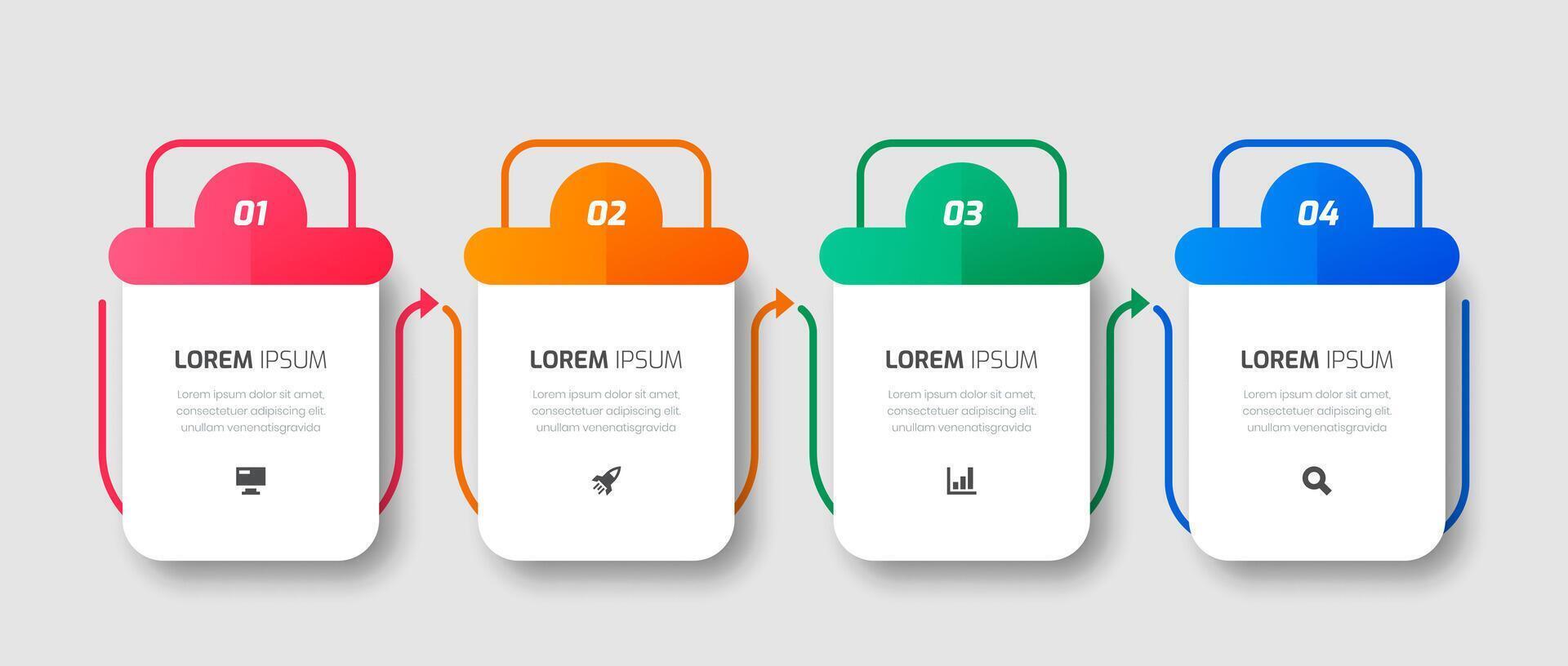 01

LOREM IPSUM

Lorem ipsum dolor sit amet, consectetuer adipiscing elit. unullam venenatisgravida

02

LOREM IPSUM

Lorem ipsum dolor sit amet, consectetuer adipiscing elit. unullam venenatisgravida

03

LOREM IPSUM

Lorem ipsum dolor sit amet, consectetuer adipiscing elit. unullam venenatisgravida

04

LOREM IPSUM

Lorem ipsum dolor sit amet, consectetuer adipiscing elit. unullam venenatisgravida