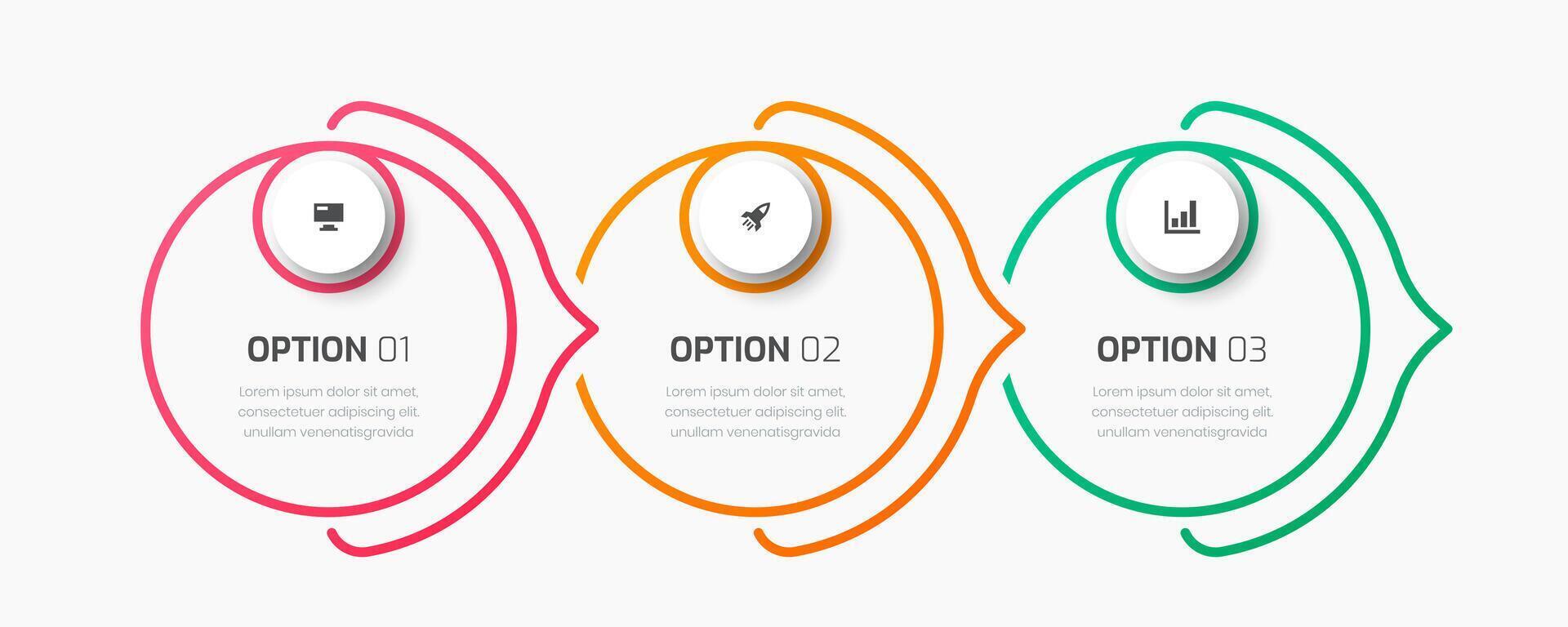 OPTION 01

Lorem ipsum dolor sit amet, consectetuer adipiscing elit. unullam venenatisgravida

OPTION 02

Lorem ipsum dolor sit amet, consectetuer adipiscing elit. unullam venenatisgravida

OPTION 03

Lorem ipsum dolor sit amet, consectetuer adipiscing elit. unullam venenatisgravida