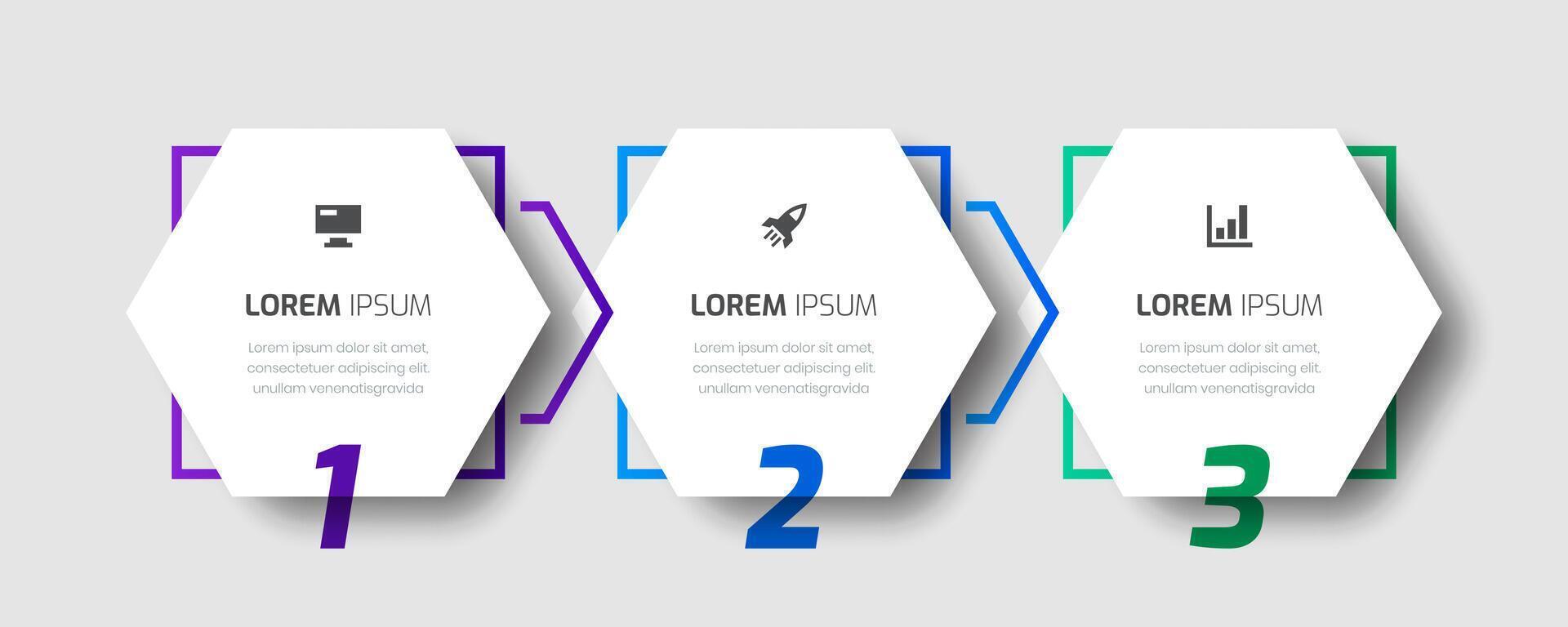 LOREM IPSUM

Lorem ipsum dolor sit amet, consectetuer adipiscing elit. unullam venenatisgravida

1

LOREM IPSUM

Lorem ipsum dolor sit amet, consectetuer adipiscing elit. unullam venenatisgravida

2

LOREM IPSUM

Lorem ipsum dolor sit amet, consectetuer adipiscing elit. unullam venenatisgravida

3