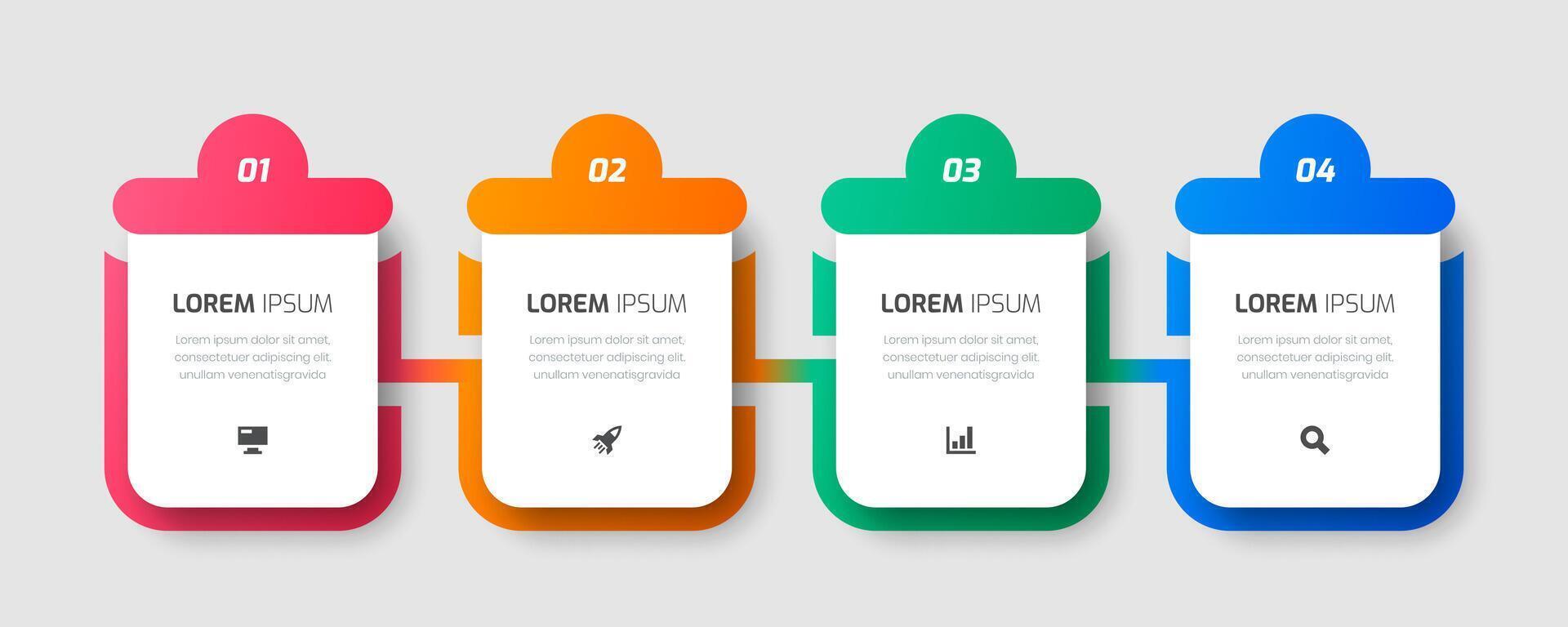 01

LOREM IPSUM

Lorem ipsum dolor sit amet, consectetuer adipiscing elit. unullam venenatisgravida

02

LOREM IPSUM

Lorem ipsum dolor sit amet, consectetuer adipiscing elit. unullam venenatisgravida

03

LOREM IPSUM

Lorem ipsum dolor sit amet, consectetuer adipiscing elit. unullam venenatisgravida

04

LOREM IPSUM

Lorem ipsum dolor sit amet, consectetuer adipiscing elit. unullam venenatisgravida