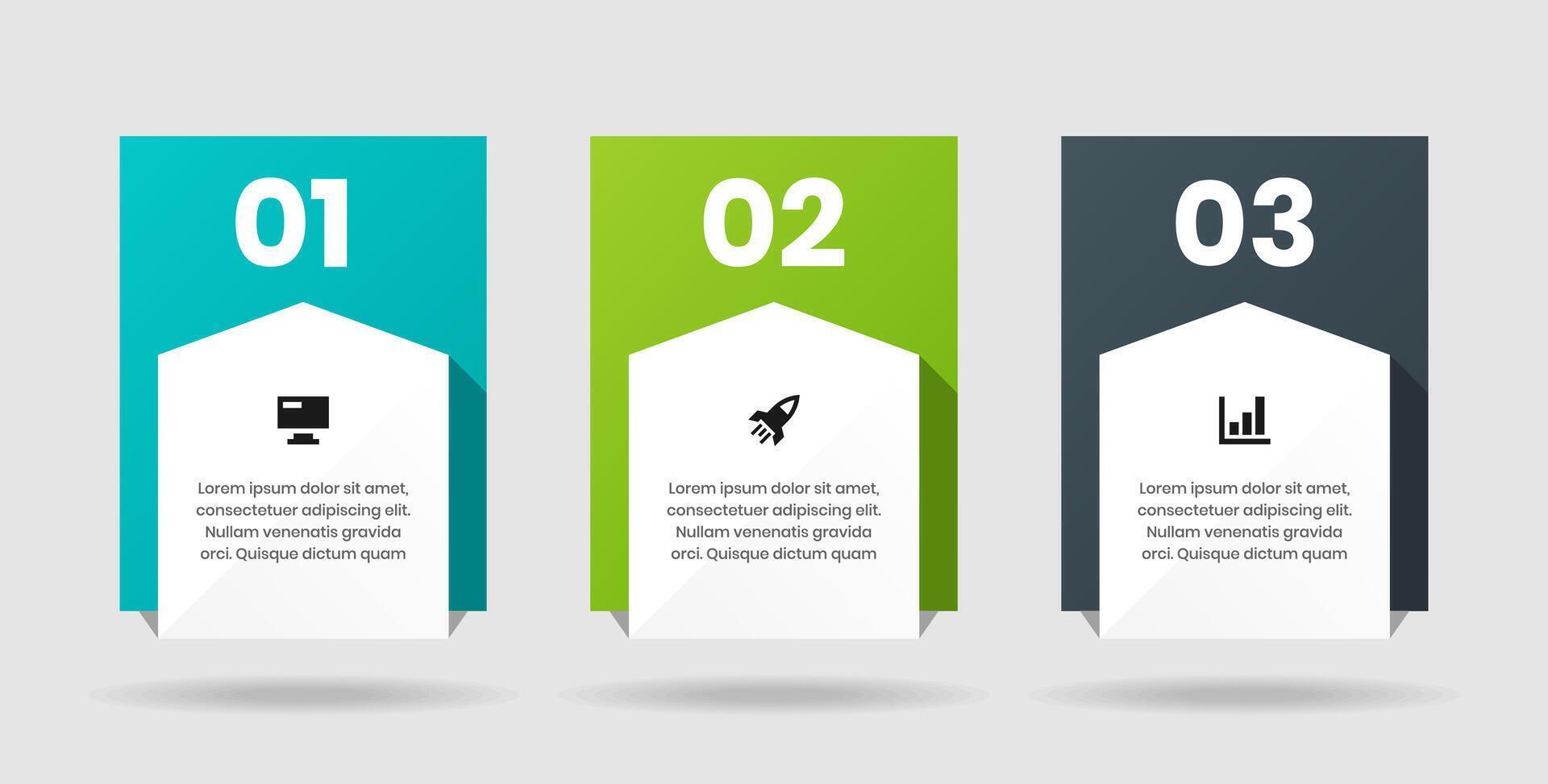 01

Lorem ipsum dolor sit amet, consectetuer adipiscing elit. Nullam venenatis gravida orci. Quisque dictum quam

02

Lorem ipsum dolor sit amet, consectetuer adipiscing elit. Nullam venenatis gravida orci. Quisque dictum quam

03

Lorem ipsum dolor sit amet, consectetuer adipiscing elit. Nullam venenatis gravida orci. Quisque dictum quam