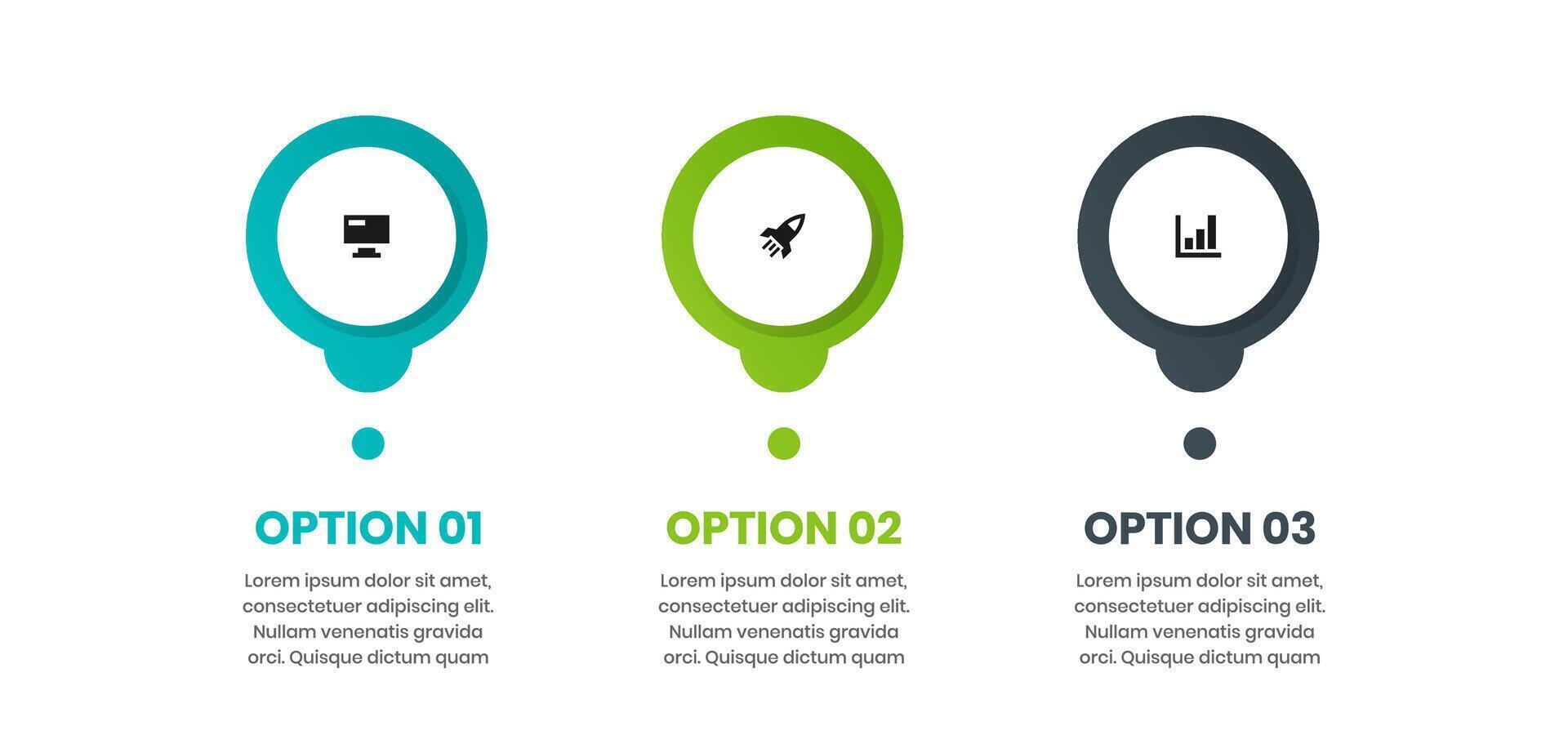 OPTION 01

Lorem ipsum dolor sit amet, consectetuer adipiscing elit. Nullam venenatis gravida orci. Quisque dictum quam

OPTION 02

Lorem ipsum dolor sit amet, consectetuer adipiscing elit. Nullam venenatis gravida orci. Quisque dictum quam

OPTION 03

Lorem ipsum dolor sit amet, consectetuer adipiscing elit. Nullam venenatis gravida orci. Quisque dictum quam