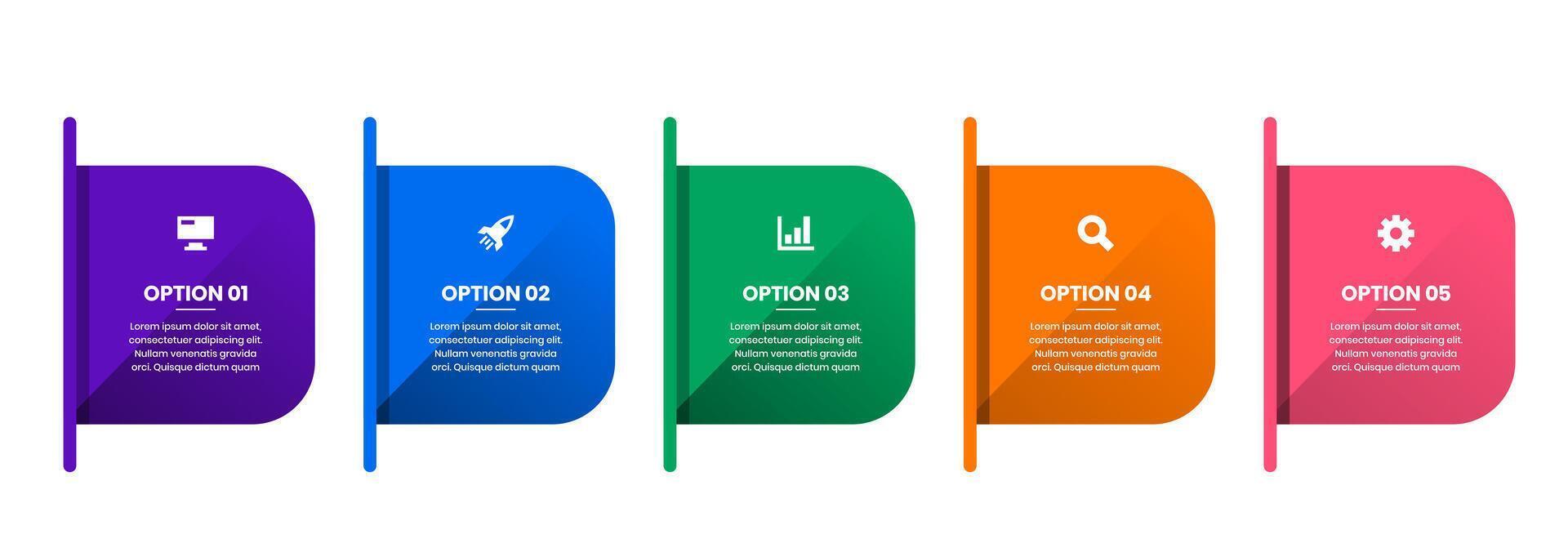 OPTION 01

Lorem ipsum dolor sit amet, consectetuer adipiscing elit. Nullam venenatis gravida orci. Quisque dictum quam

OPTION 02

Lorem ipsum dolor sit amet, consectetuer adipiscing elit. Nullam venenatis gravida orci. Quisque dictum quam

OPTION 03

Lorem ipsum dolor sit amet, consectetuer adipiscing elit. Nullam venenatis gravida orci. Quisque dictum quam

OPTION 04

Lorem ipsum dolor sit amet, consectetuer adipiscing elit. Nullam venenatis gravida orci. Quisque dictum quam

OPTION 05

Lorem ipsum dolor sit amet, consectetuer adipiscing elit. Nullam venenatis gravida orci. Quisque dictum quam