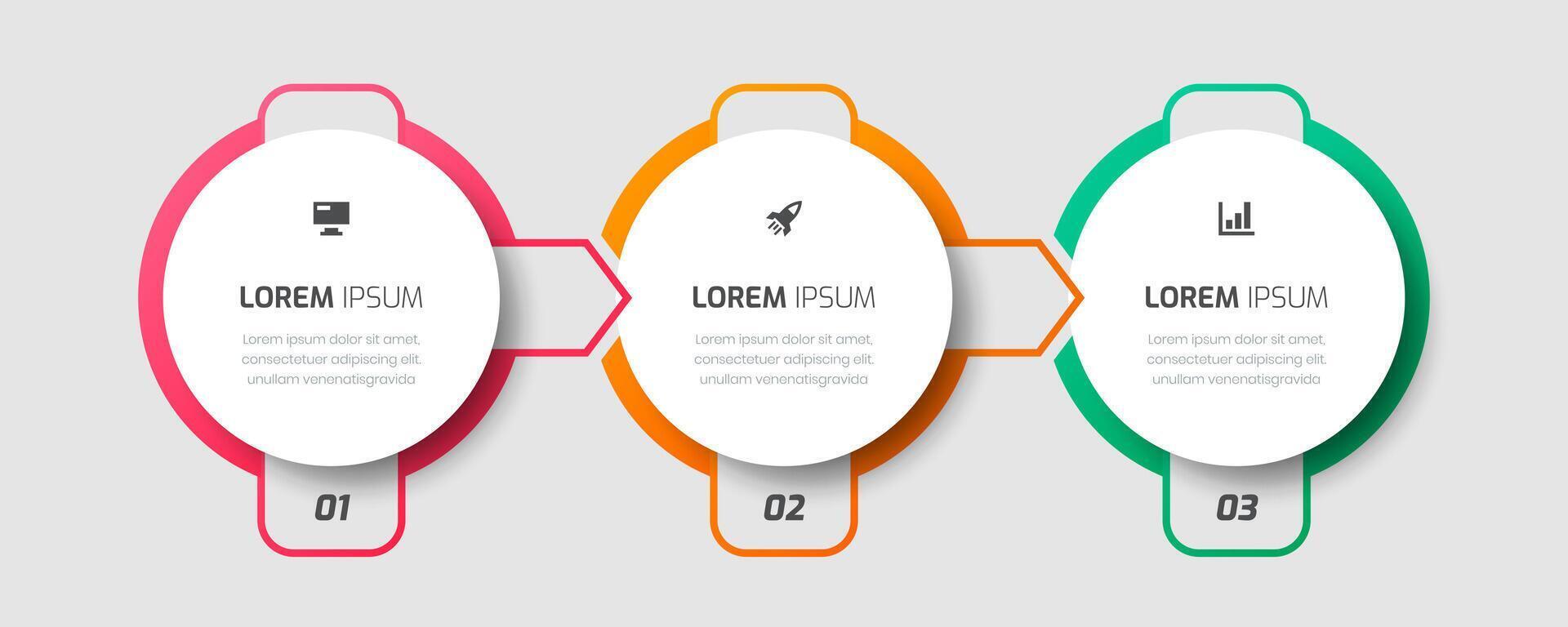 LOREM IPSUM

Lorem ipsum dolor sit amet, consectetuer adipiscing elit. unullam venenatisgravida

01

LOREM IPSUM

Lorem ipsum dolor sit amet, consectetuer adipiscing elit. unullam venenatisgravida

02

LOREM IPSUM

Lorem ipsum dolor sit amet, consectetuer adipiscing elit. unullam venenatisgravida

03