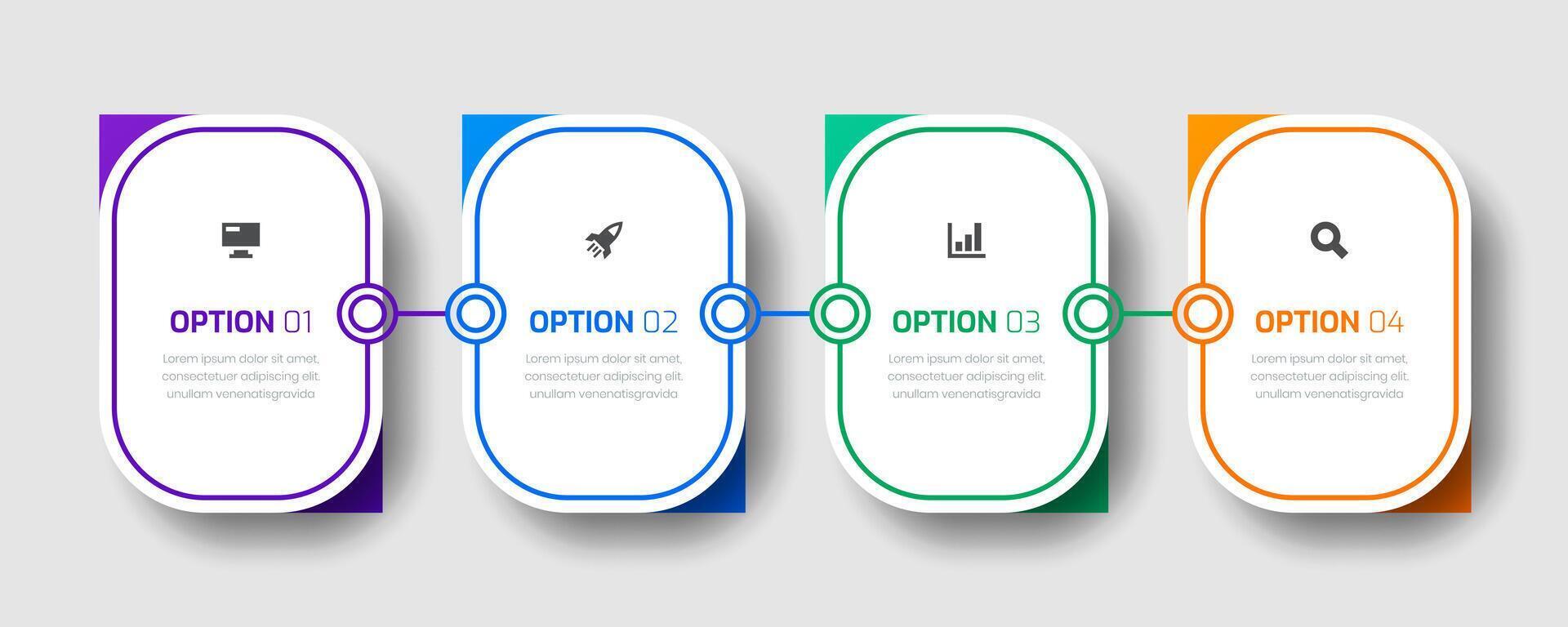 OPTION 01

Lorem ipsum dolor sit amet, consectetuer adipiscing elit. unullam venenatisgravida

OPTION 02

Lorem ipsum dolor sit amet, consectetuer adipiscing elit. unullam venenatisgravida

OPTION 03

Lorem ipsum dolor sit amet, consectetuer adipiscing elit. unullam venenatisgravida

OPTION 04

Lorem ipsum dolor sit amet, consectetuer adipiscing elit. unullam venenatisgravida