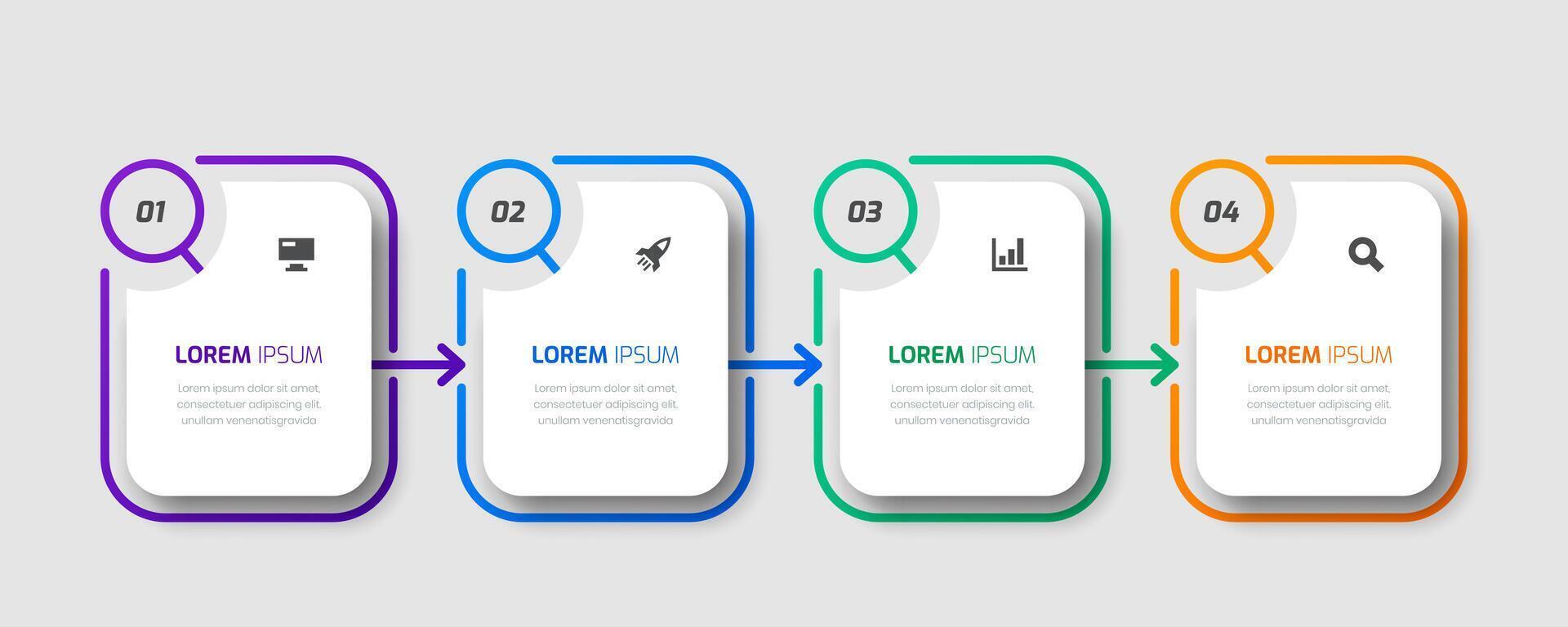 01

LOREM IPSUM

Lorem ipsum dolor sit amet, consectetuer adipiscing elit. unullam venenatisgravida

02

LOREM IPSUM

Lorem ipsum dolor sit amet, consectetuer adipiscing elit. unullam venenatisgravida

03

LOREM IPSUM

Lorem ipsum dolor sit amet, consectetuer adipiscing elit. unullam venenatisgravida

04

LOREM IPSUM

Lorem ipsum dolor sit amet, consectetuer adipiscing elit. unullam venenatisgravida