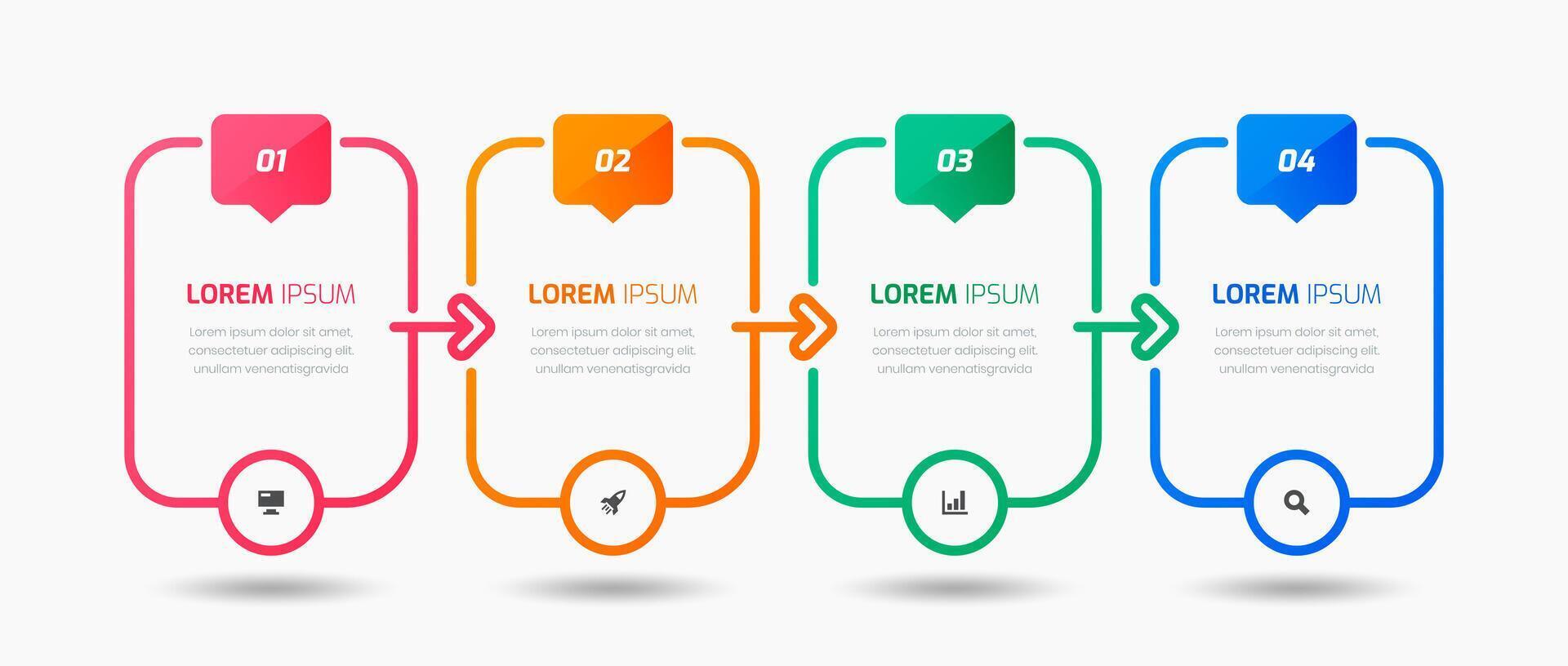 01

LOREM IPSUM

Lorem ipsum dolor sit amet, consectetuer adipiscing elit. unullam venenatisgravida

02

LOREM IPSUM

Lorem ipsum dolor sit amet, consectetuer adipiscing elit. unullam venenatisgravida

03

LOREM IPSUM

Lorem ipsum dolor sit amet, consectetuer adipiscing elit. unullam venenatisgravida

04

LOREM IPSUM

Lorem ipsum dolor sit amet, consectetuer adipiscing elit. unullam venenatisgravida