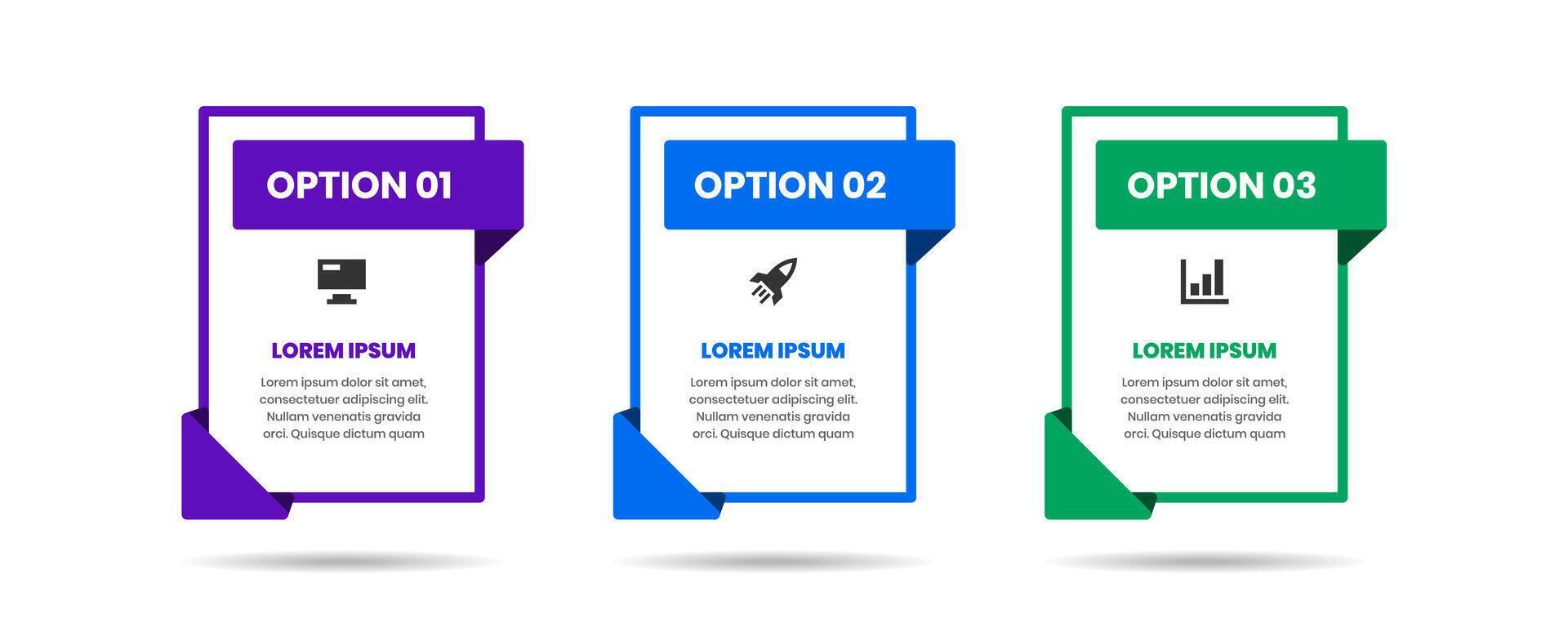 OPTION 01

LOREM IPSUM

Lorem ipsum dolor sit amet, consectetuer adipiscing elit. Nullam venenatis gravida orci. Quisque dictum quam

OPTION 02

LOREM IPSUM

Lorem ipsum dolor sit amet, consectetuer adipiscing elit. Nullam venenatis gravida orci. Quisque dictum quam

OPTION 03

LOREM IPSUM

Lorem ipsum dolor sit amet, consectetuer adipiscing elit. Nullam venenatis gravida orci. Quisque dictum quam