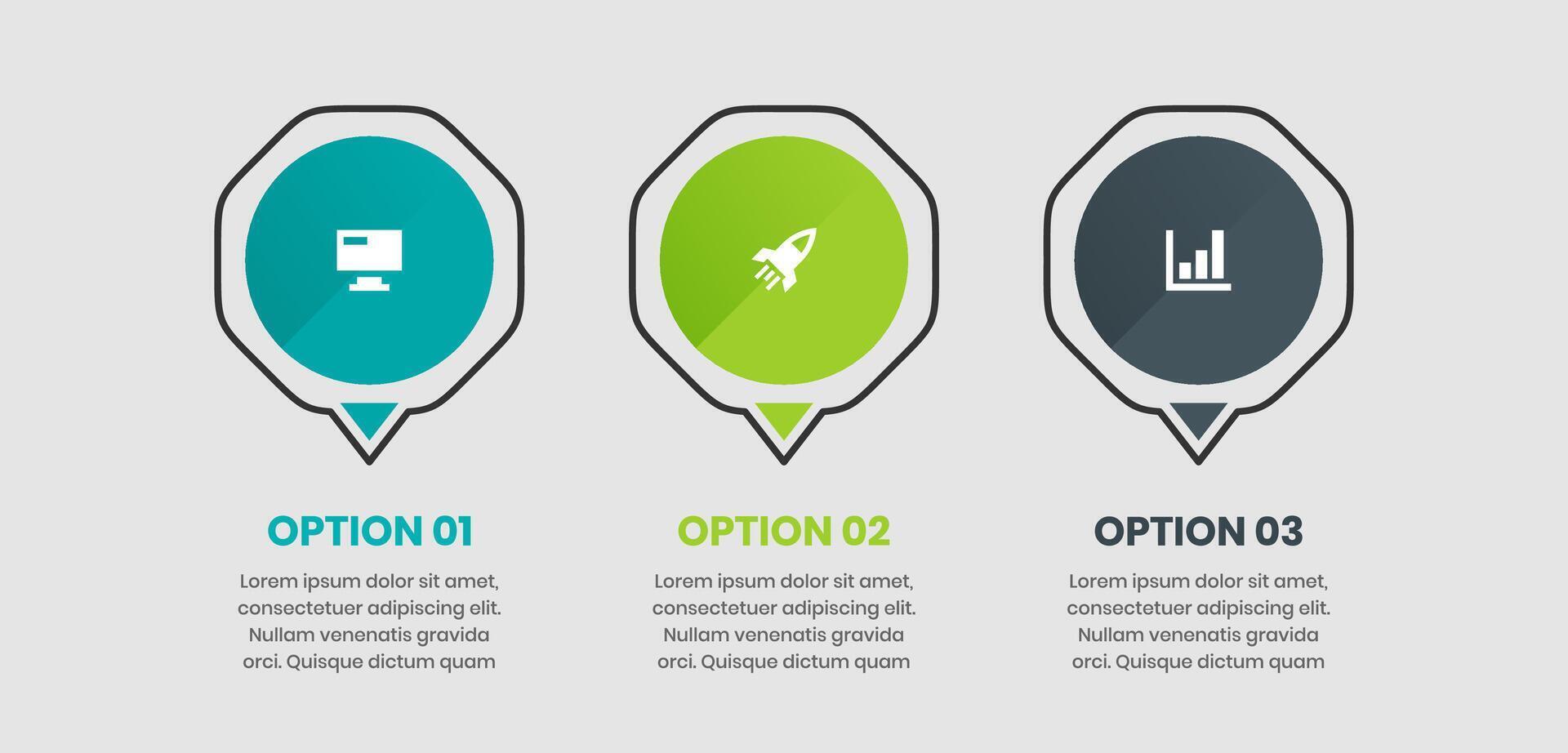 OPTION 01

Lorem ipsum dolor sit amet, consectetuer adipiscing elit. Nullam venenatis gravida orci. Quisque dictum quam

OPTION 02

Lorem ipsum dolor sit amet, consectetuer adipiscing elit. Nullam venenatis gravida orci. Quisque dictum quam

OPTION 03

Lorem ipsum dolor sit amet, consectetuer adipiscing elit. Nullam venenatis gravida orci. Quisque dictum quam