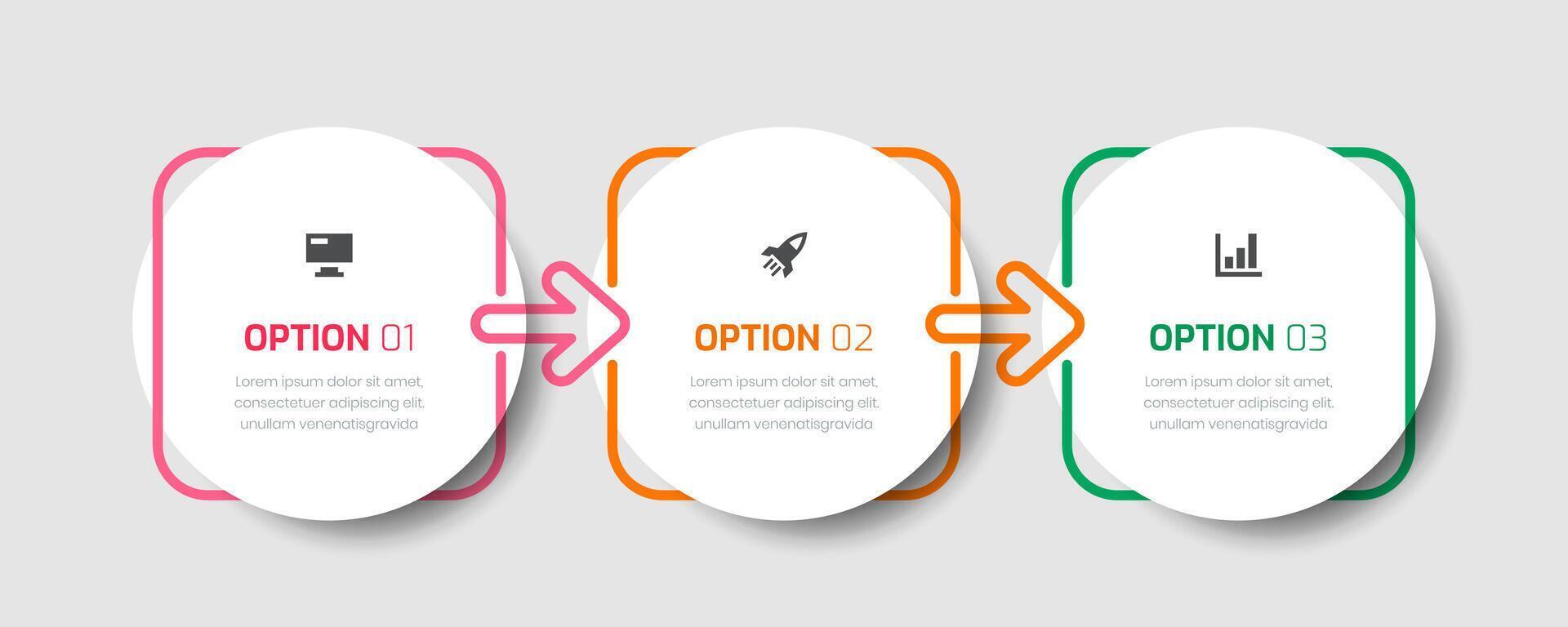 OPTION 01

Lorem ipsum dolor sit amet, consectetuer adipiscing elit. unullam venenatisgravida

OPTION 02

Lorem ipsum dolor sit amet, consectetuer adipiscing elit. unullam venenatisgravida

OPTION 03

Lorem ipsum dolor sit amet, consectetuer adipiscing elit. unullam venenatisgravida