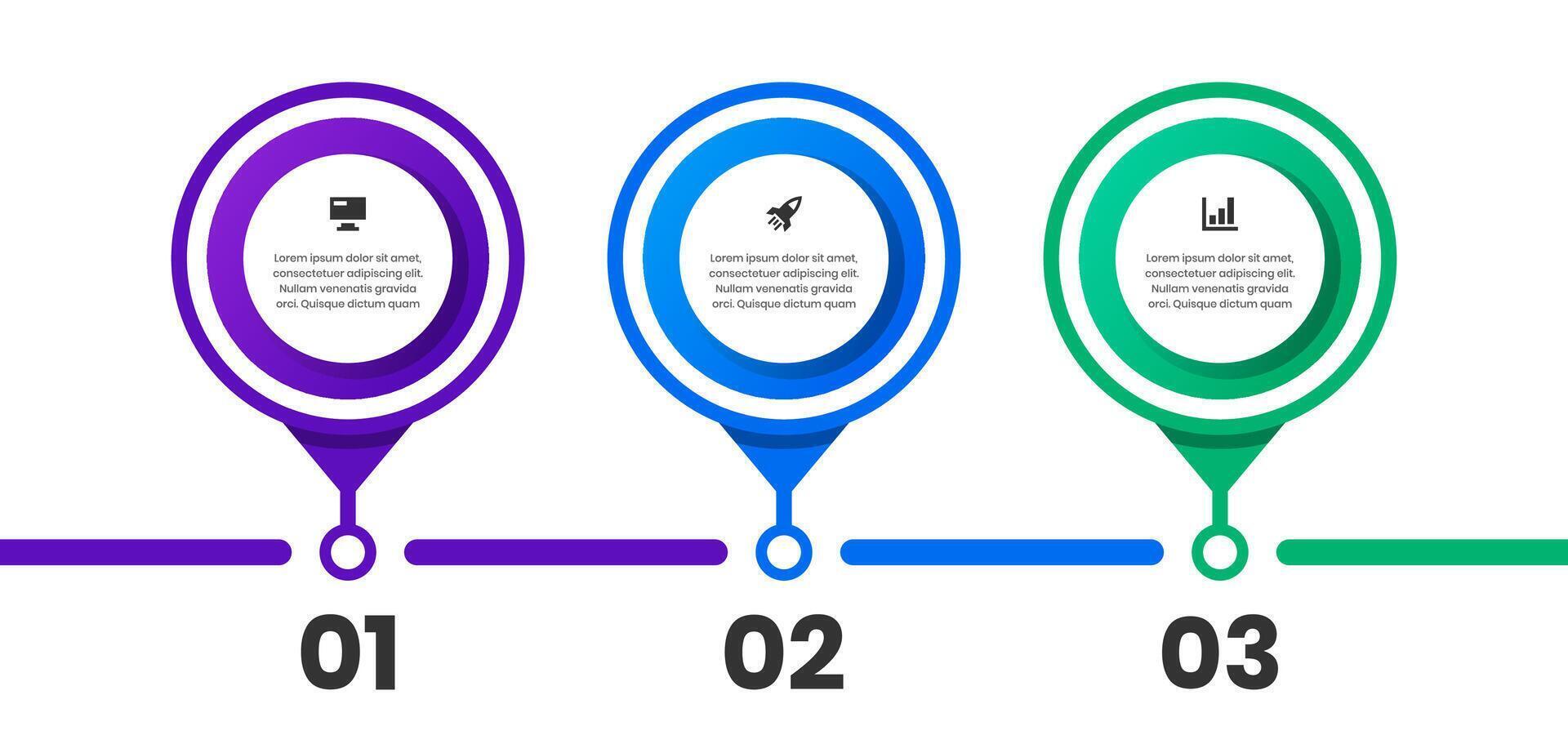 Lorem ipsum dolor sit amet, consectetuer adipiscing elit. Nullam venenatis gravida orci. Quisque dictum quam

01

Lorem ipsum dolor sit amet, consectetuer adipiscing elit. Nullam venenatis gravida orci. Quisque dictum quam

02

Lorem ipsum dolor sit amet, consectetuer adipiscing elit. Nullam venenatis gravida orci. Quisque dictum quam

03