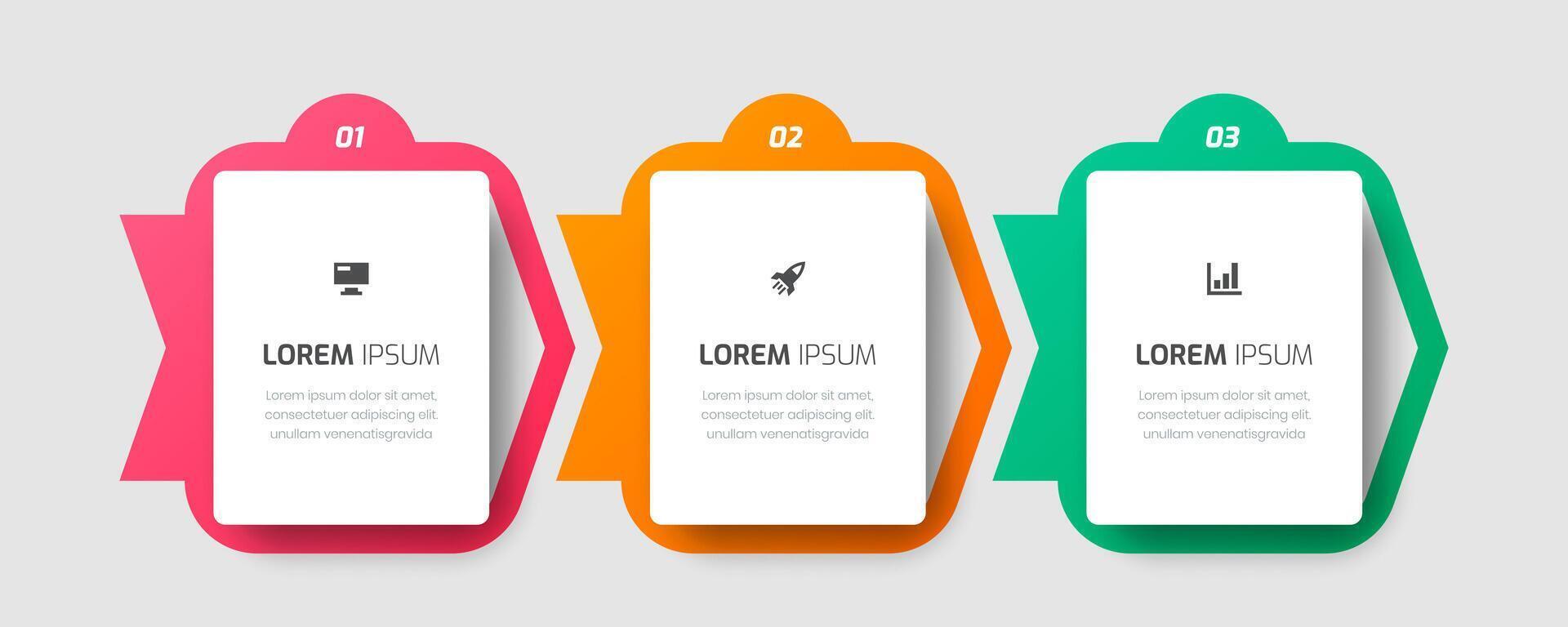 01

LOREM IPSUM

Lorem ipsum dolor sit amet, consectetuer adipiscing elit. unullam venenatisgravida

02

LOREM IPSUM

Lorem ipsum dolor sit amet, consectetuer adipiscing elit. unullam venenatisgravida

03

LOREM IPSUM

Lorem ipsum dolor sit amet, consectetuer adipiscing elit. unullam venenatisgravida