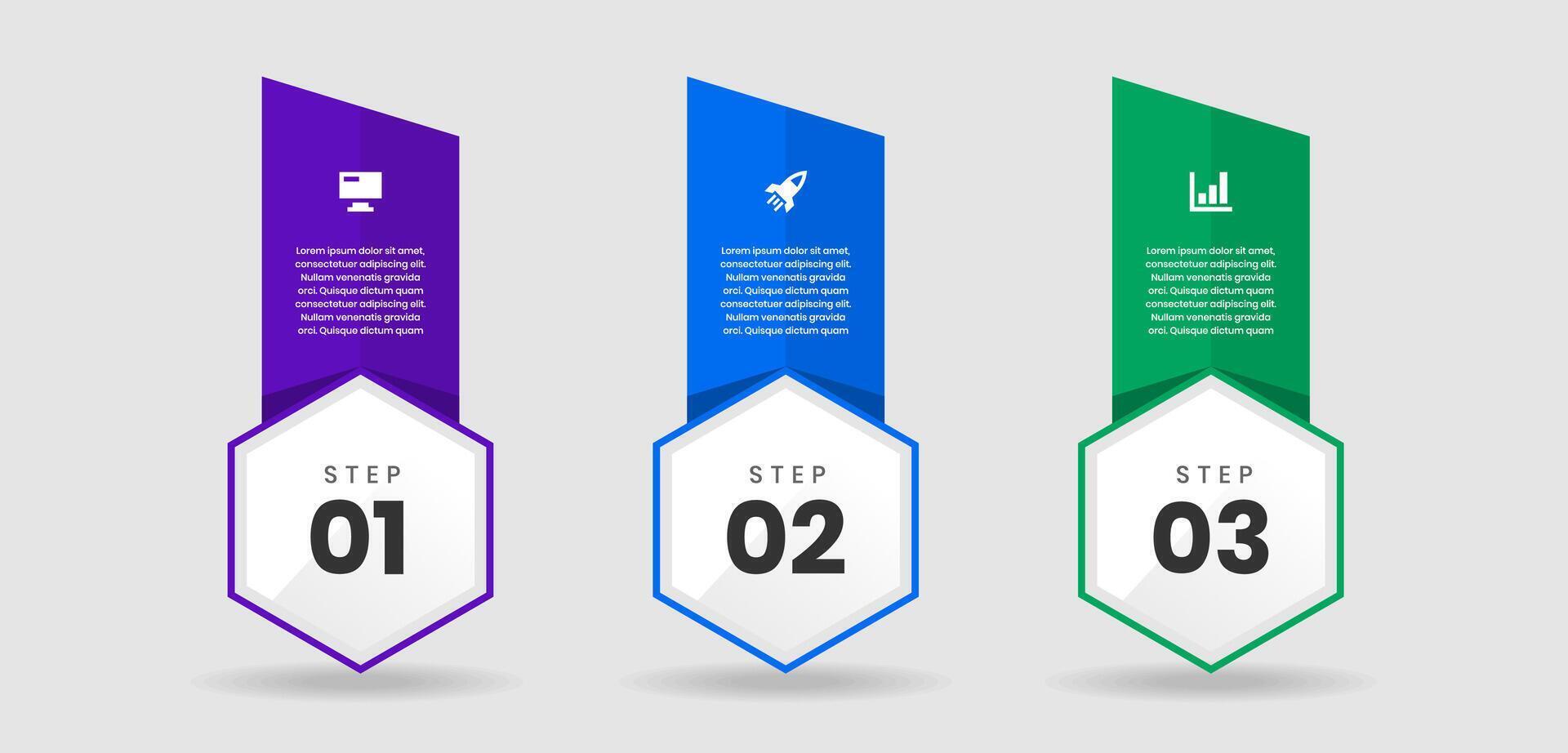 Lorem ipsum dolor sit amet, consectetuer adipiscing elit. Nullam venenatis gravida orci. Quisque dictum quam consectetuer adipiscing elit. Nullam venenatis gravida orci. Quisque dictum quam

STEP
01

Lorem ipsum dolor sit amet, consectetuer adipiscing elit. Nullam venenatis gravida orci. Quisque dictum quam consectetuer adipiscing elit. Nullam venenatis gravida orci. Quisque dictum quam

STEP
02

Lorem ipsum dolor sit amet, consectetuer adipiscing elit. Nullam venenatis gravida orci. Quisque dictum quam consectetuer adipiscing elit. Nullam venenatis gravida orci. Quisque dictum quam

STEP
03