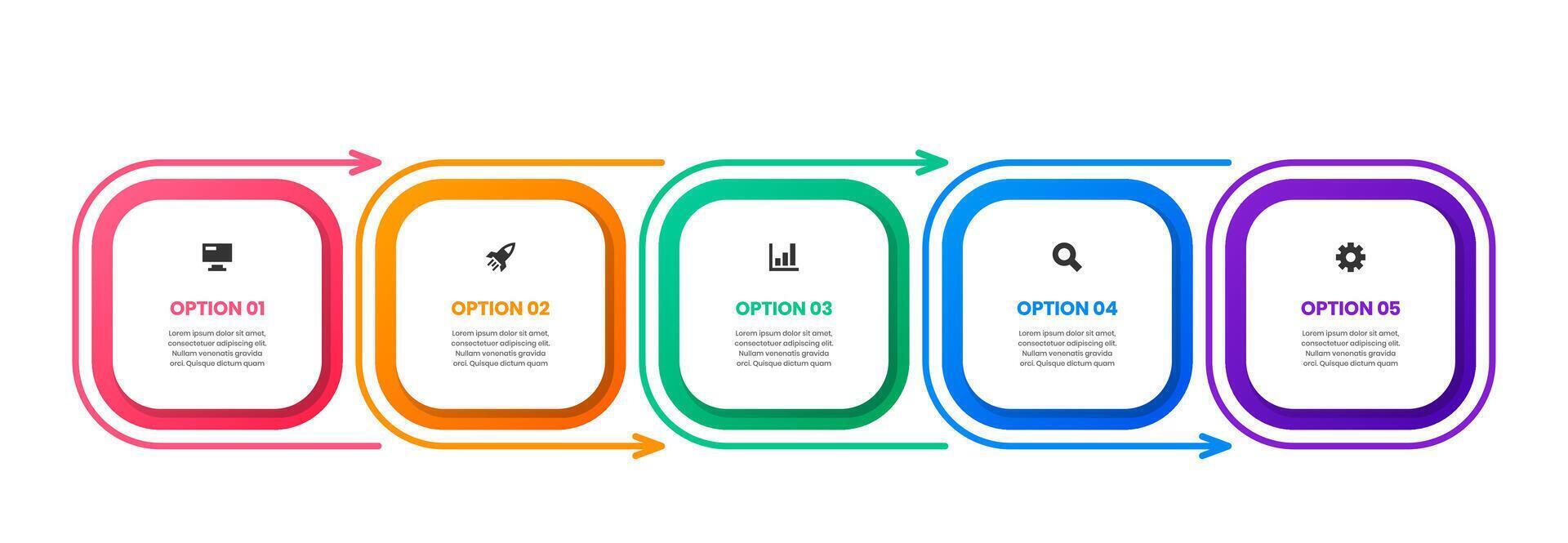 OPTION 01

Lorem ipsum dolor sit amet, consectetuer adipiscing elit. Nullam venenatis gravida orci. Quisque dictum quam

OPTION 02

Lorem ipsum dolor sit amet, consectetuer adipiscing elit. Nullam venenatis gravida orci. Quisque dictum quam

OPTION 03

Lorem ipsum dolor sit amet, consectetuer adipiscing elit. Nullam venenatis gravida orci. Quisque dictum quam

OPTION 04

Lorem ipsum dolor sit amet, consectetuer adipiscing elit. Nullam venenatis gravida orci. Quisque dictum quam

OPTION 05

Lorem ipsum dolor sit amet, consectetuer adipiscing elit. Nullam venenatis gravida orci. Quisque dictum quam