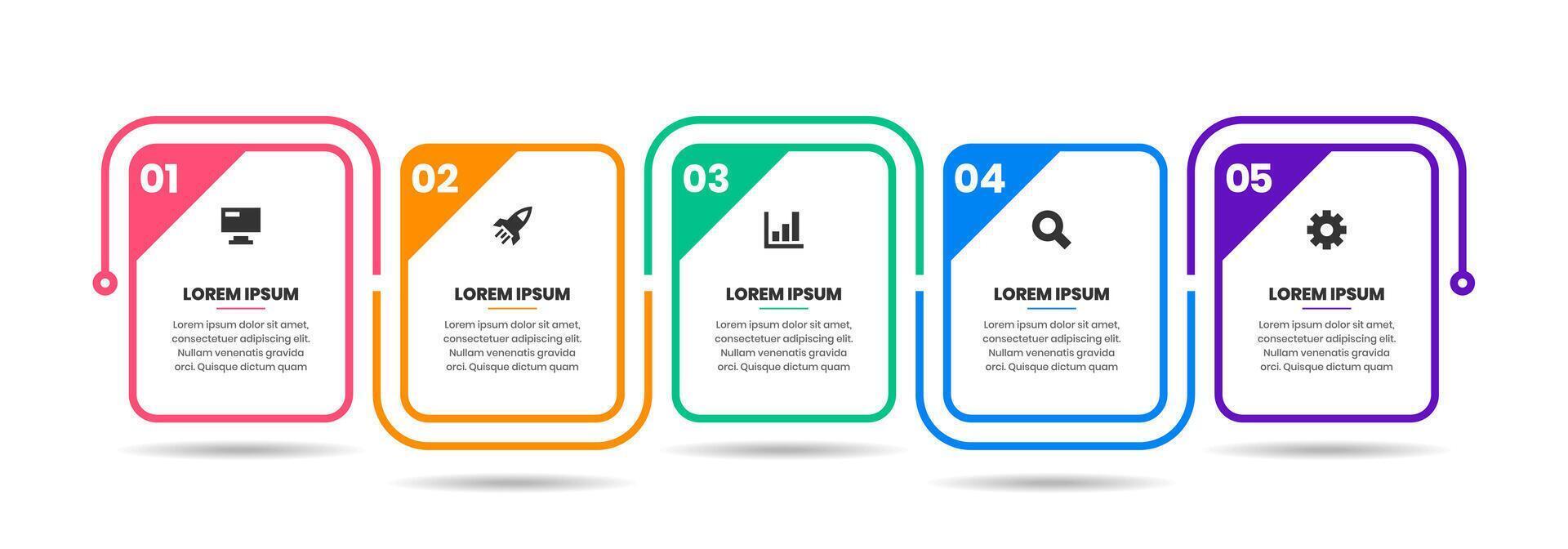 01

LOREM IPSUM

Lorem ipsum dolor sit amet, consectetuer adipiscing elit. Nullam venenatis gravida orci. Quisque dictum quam

02

LOREM IPSUM

Lorem ipsum dolor sit amet, consectetuer adipiscing elit. Nullam venenatis gravida orci. Quisque dictum quam

03

LOREM IPSUM

Lorem ipsum dolor sit amet, consectetuer adipiscing elit. Nullam venenatis gravida orci. Quisque dictum quam

04

LOREM IPSUM

Lorem ipsum dolor sit amet, consectetuer adipiscing elit. Nullam venenatis gravida orci. Quisque dictum quam

05

LOREM IPSUM

Lorem ipsum dolor sit amet, consectetuer adipiscing elit. Nullam venenatis gravida orci. Quisque dictum quam